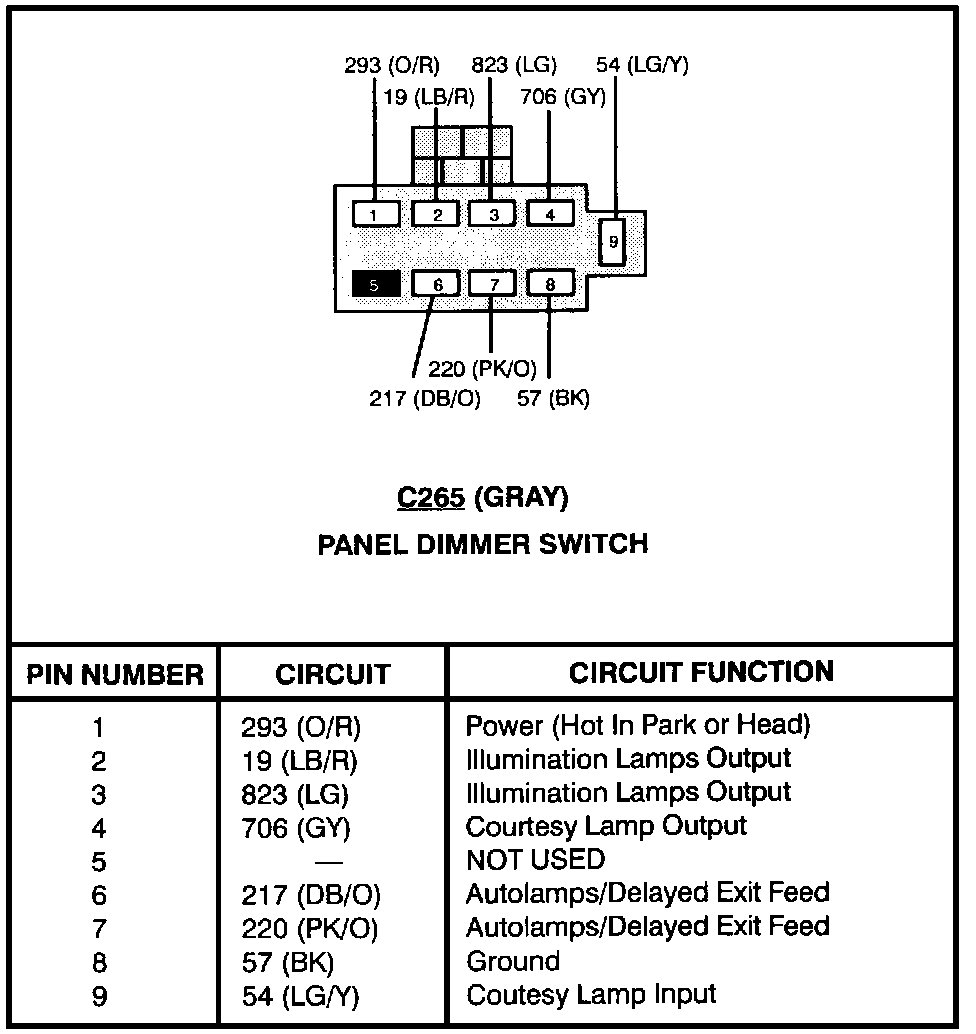 293 (O/R) 823 (LG) 54 (LG/Y)
19 (LB/R) 706 (GY)

1 2 3 4 9
5 6 7 8

220 (PK/O)
217 (DB/O) 57 (BK)

C265 (GRAY)
PANEL DIMMER SWITCH

| PIN NUMBER | CIRCUIT | CIRCUIT FUNCTION |
|---|---|---|
| 1 | 293 (O/R) | Power (Hot In Park or Head) |
| 2 | 19 (LB/R) | Illumination Lamps Output |
| 3 | 823 (LG) | Illumination Lamps Output |
| 4 | 706 (GY) | Courtesy Lamp Output |
| 5 | — | NOT USED |
| 6 | 217 (DB/O) | Autolamps/Delayed Exit Feed |
| 7 | 220 (PK/O) | Autolamps/Delayed Exit Feed |
| 8 | 57 (BK) | Ground |
| 9 | 54 (LG/Y) | Coutesy Lamp Input |