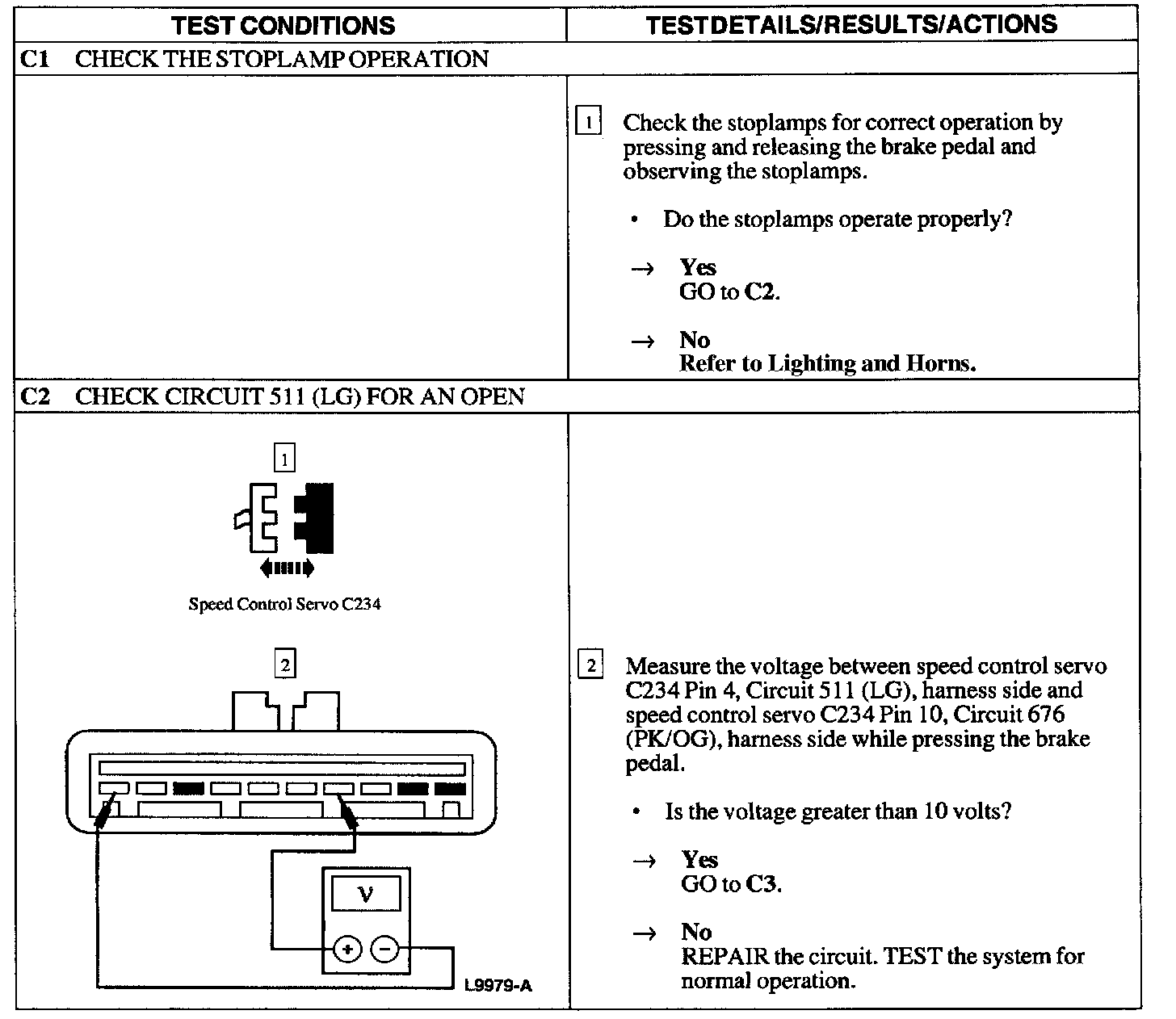 | TEST CONDITIONS | TEST DETAILS/RESULTS/ACTIONS |
|---|---|
| C1 CHECK THE STOPLAMP OPERATION | |
| | 1 Check the stoplamps for correct operation by pressing and releasing the brake pedal and observing the stoplamps. • Do the stoplamps operate properly? → Yes GO to C2. → No Refer to Lighting and Horns. |
| C2 CHECK CIRCUIT 511 (LG) FOR AN OPEN | |
| 1 Speed Control Servo C234 2 V + − L9979-A | 2 Measure the voltage between speed control servo C234 Pin 4, Circuit 511 (LG), harness side and speed control servo C234 Pin 10, Circuit 676 (PK/OG), harness side while pressing the brake pedal. • Is the voltage greater than 10 volts? → Yes GO to C3. → No REPAIR the circuit. TEST the system for normal operation. |