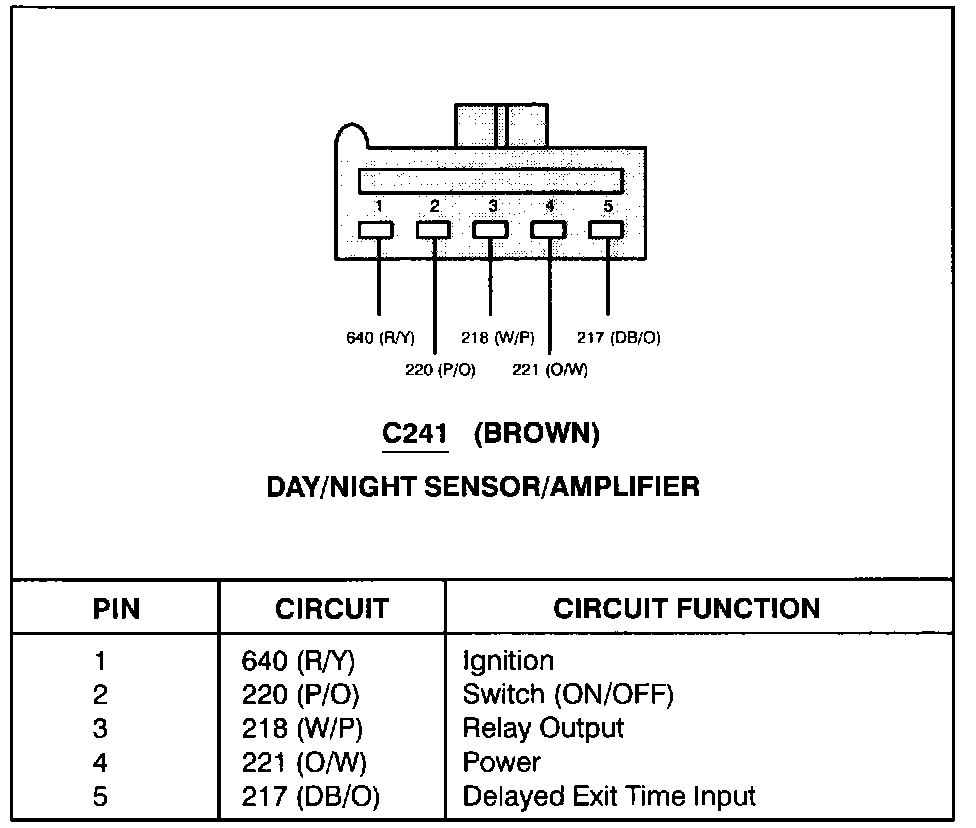 1 2 3 4 5

640 (R/Y)
220 (P/O)
218 (W/P)
221 (O/W)
217 (DB/O)

C241 (BROWN)

DAY/NIGHT SENSOR/AMPLIFIER

| PIN | CIRCUIT | CIRCUIT FUNCTION |
|---|---|---|
| 1 | 640 (R/Y) | Ignition |
| 2 | 220 (P/O) | Switch (ON/OFF) |
| 3 | 218 (W/P) | Relay Output |
| 4 | 221 (O/W) | Power |
| 5 | 217 (DB/O) | Delayed Exit Time Input |