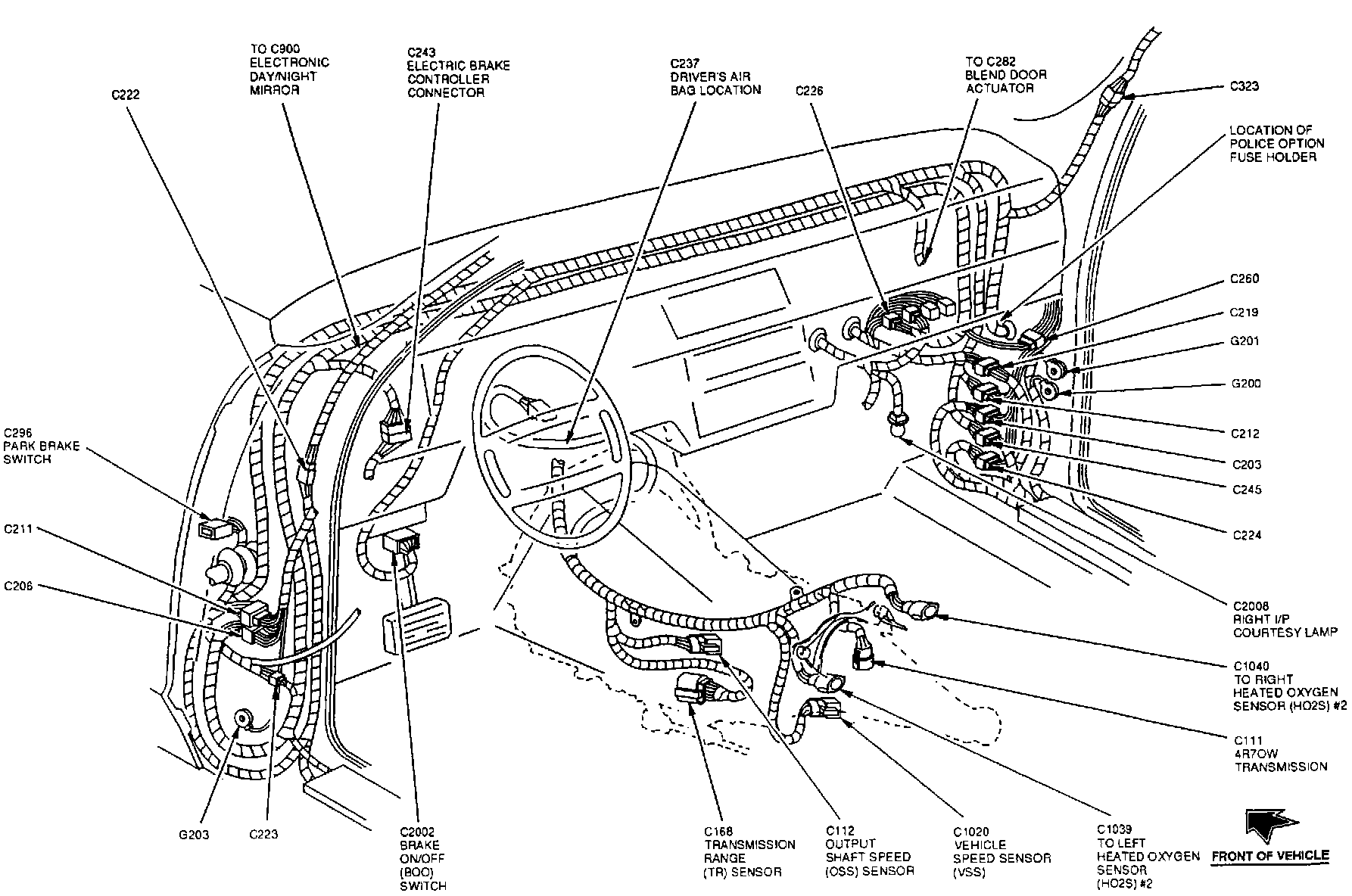 C222

TO C900
ELECTRONIC
DAY/NIGHT
MIRROR

C243
ELECTRIC BRAKE
CONTROLLER
CONNECTOR

C237
DRIVER'S AIR
BAG LOCATION

C226

TO C282
BLEND DOOR
ACTUATOR

C323

LOCATION OF
POLICE OPTION
FUSE HOLDER

C260

C219

G201

G200

C212

C203

C245

C224

C2008
RIGHT I/P
COURTESY LAMP

C1040
TO RIGHT
HEATED OXYGEN
SENSOR (HO2S) #2

C111
4R70W
TRANSMISSION

C296
PARK BRAKE
SWITCH

C211

C206

G203

C223

C2002
BRAKE
ON/OFF
(BOO)
SWITCH

C168
TRANSMISSION
RANGE
(TR) SENSOR

C112
OUTPUT
SHAFT SPEED
(OSS) SENSOR

C1020
VEHICLE
SPEED SENSOR
(VSS)

C1039
TO LEFT
HEATED OXYGEN
SENSOR
(HO2S) #2

FRONT OF VEHICLE