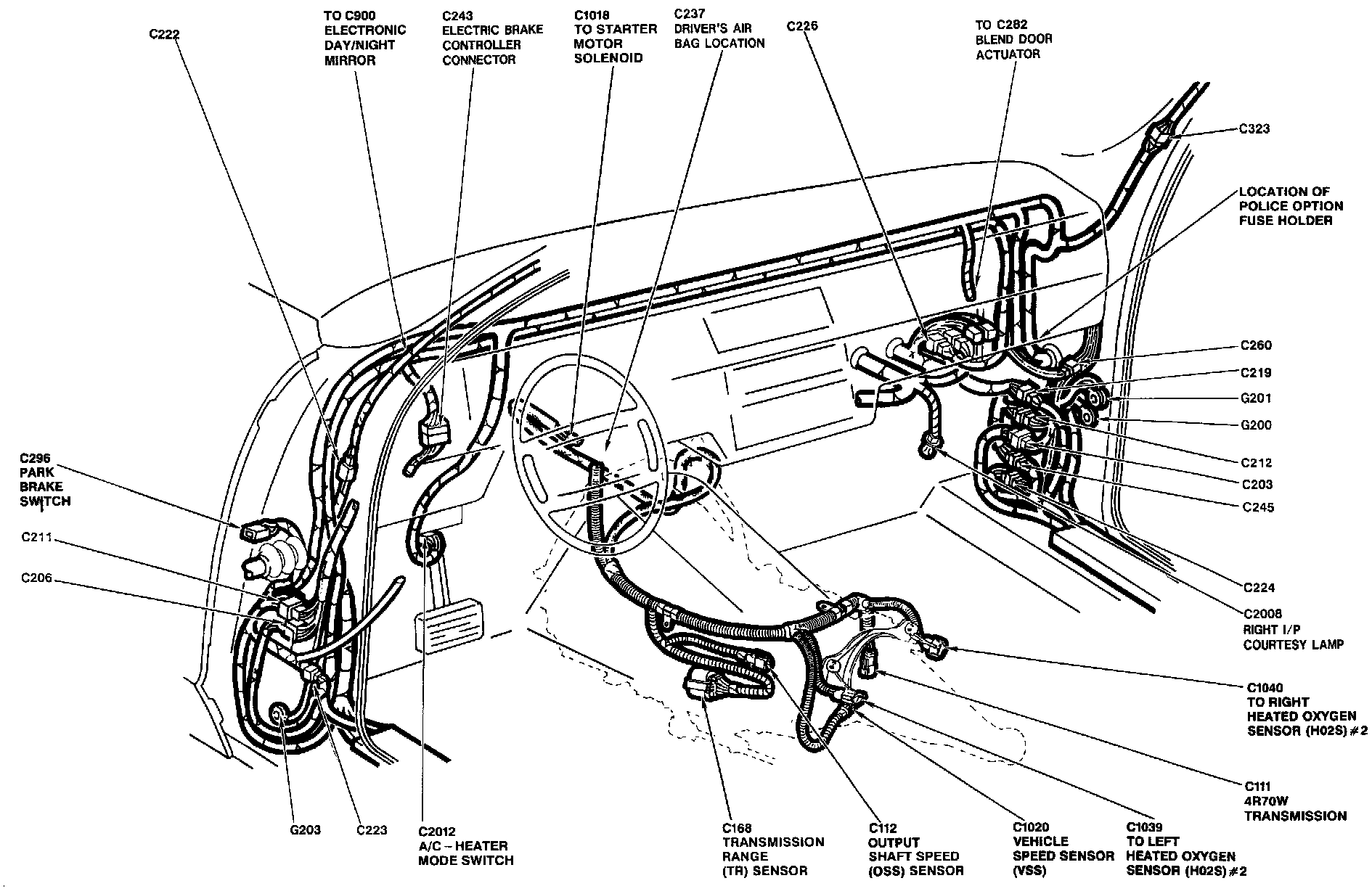 C222

TO C900
ELECTRONIC
DAY/NIGHT
MIRROR

C243
ELECTRIC BRAKE
CONTROLLER
CONNECTOR

C1018
TO STARTER
MOTOR
SOLENOID

C237
DRIVER'S AIR
BAG LOCATION

C226

TO C282
BLEND DOOR
ACTUATOR

C323

LOCATION OF
POLICE OPTION
FUSE HOLDER

C260

C219

G201

G200

C212

C203

C245

C224

C2008
RIGHT I/P
COURTESY LAMP

C1040
TO RIGHT
HEATED OXYGEN
SENSOR (H02S) #2

C111
4R70W
TRANSMISSION

C296
PARK
BRAKE
SWITCH

C211

C206

G203

C223

C2012
A/C – HEATER
MODE SWITCH

C168
TRANSMISSION
RANGE
(TR) SENSOR

C112
OUTPUT
SHAFT SPEED
(OSS) SENSOR

C1020
VEHICLE
SPEED SENSOR
(VSS)

C1039
TO LEFT
HEATED OXYGEN
SENSOR (H02S) #2