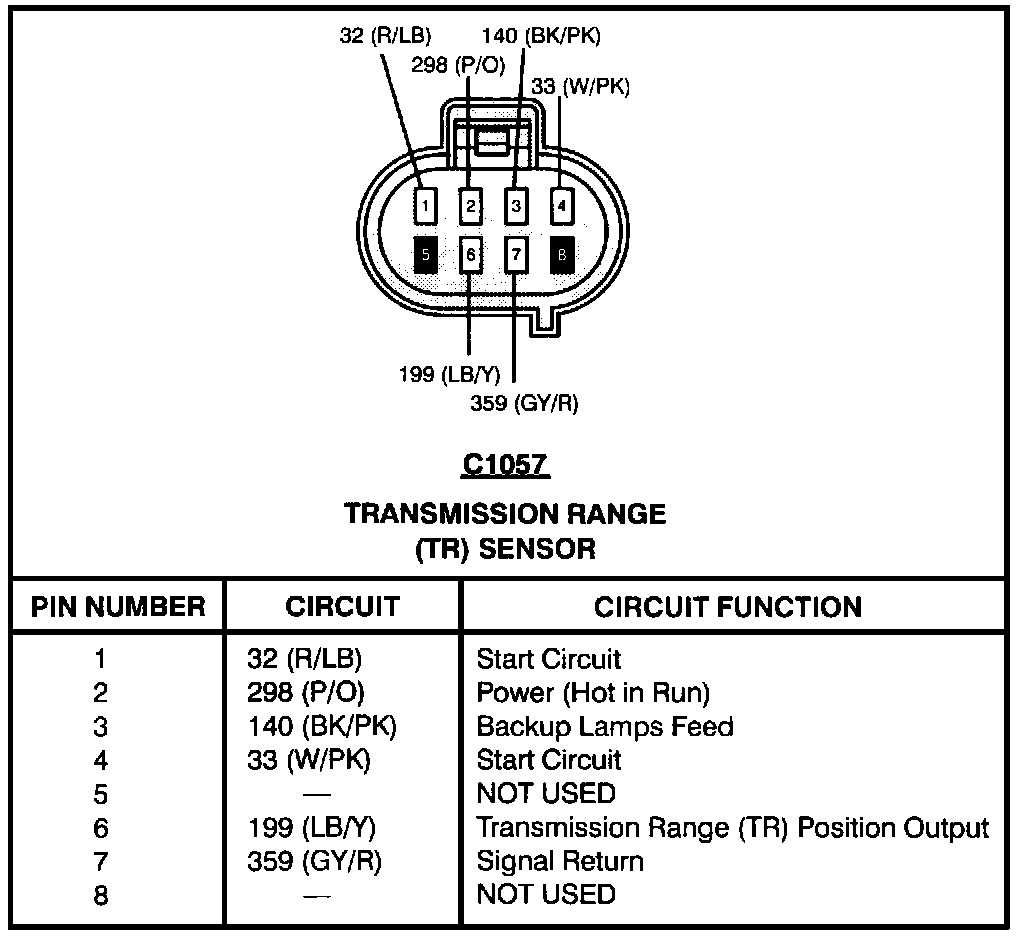 32 (R/LB)
140 (BK/PK)
298 (P/O)
33 (W/PK)

1 2 3 4
5 6 7 8

199 (LB/Y)
359 (GY/R)

C1057

TRANSMISSION RANGE (TR) SENSOR

| PIN NUMBER | CIRCUIT | CIRCUIT FUNCTION |
|---|---|---|
| 1 | 32 (R/LB) | Start Circuit |
| 2 | 298 (P/O) | Power (Hot in Run) |
| 3 | 140 (BK/PK) | Backup Lamps Feed |
| 4 | 33 (W/PK) | Start Circuit |
| 5 | — | NOT USED |
| 6 | 199 (LB/Y) | Transmission Range (TR) Position Output |
| 7 | 359 (GY/R) | Signal Return |
| 8 | — | NOT USED |