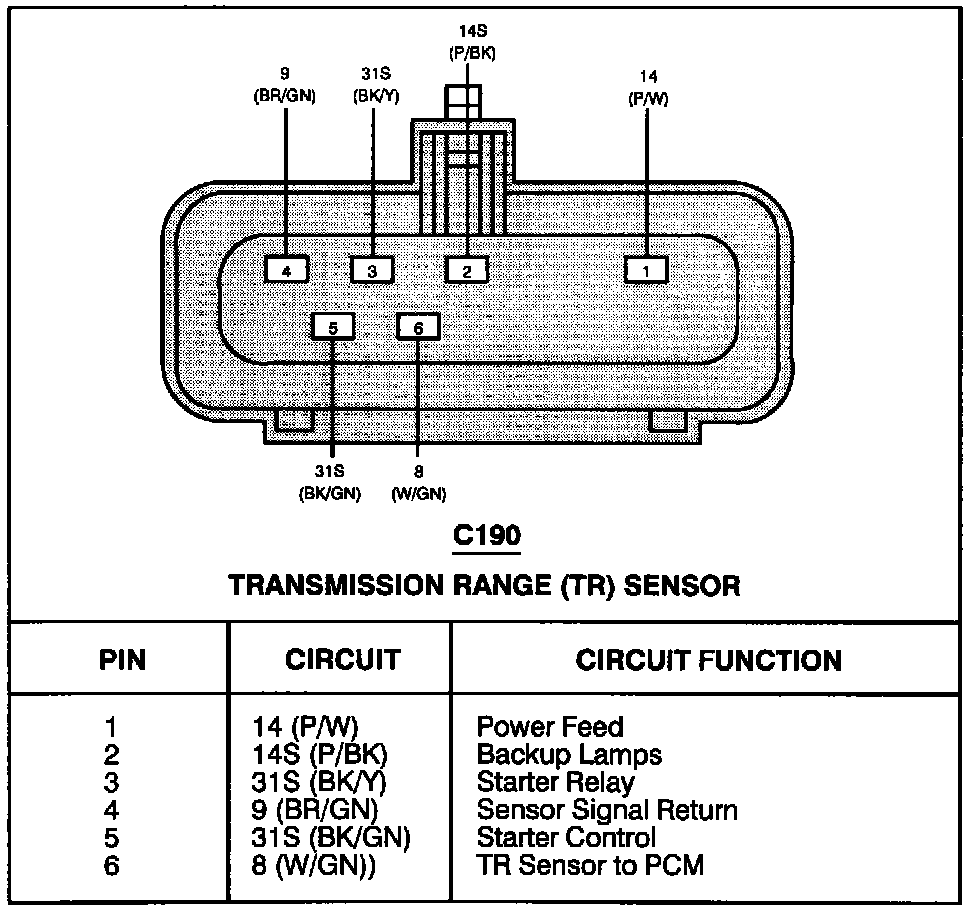 14S
(P/BK)

9
(BR/GN)

31S
(BK/Y)

14
(P/W)

4 3 2 1

5 6

31S
(BK/GN)

8
(W/GN)

C190

TRANSMISSION RANGE (TR) SENSOR

| PIN | CIRCUIT | CIRCUIT FUNCTION |
|---|---|---|
| 1 | 14 (P/W) | Power Feed |
| 2 | 14S (P/BK) | Backup Lamps |
| 3 | 31S (BK/Y) | Starter Relay |
| 4 | 9 (BR/GN) | Sensor Signal Return |
| 5 | 31S (BK/GN) | Starter Control |
| 6 | 8 (W/GN)) | TR Sensor to PCM |