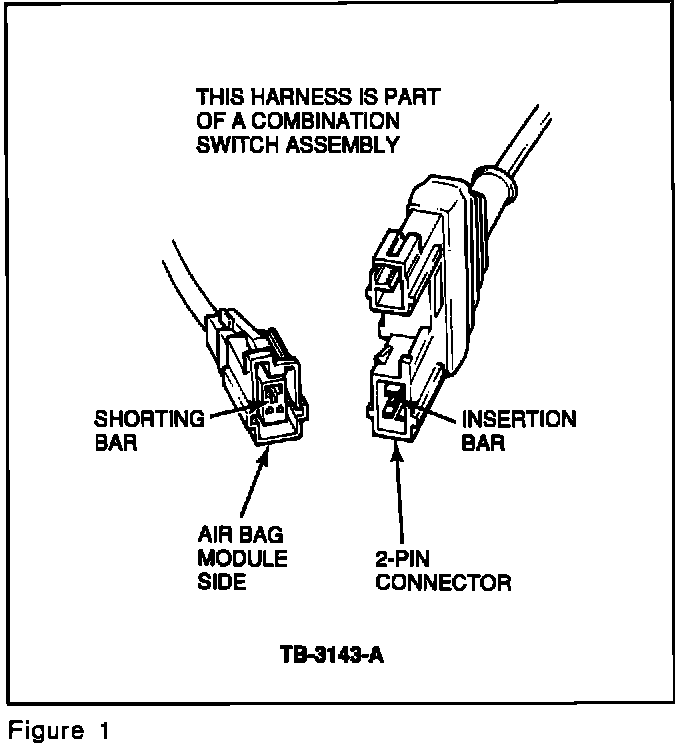 THIS HARNESS IS PART OF A COMBINATION SWITCH ASSEMBLY

SHORTING BAR

INSERTION BAR

AIR BAG MODULE SIDE

2-PIN CONNECTOR

TB-3143-A

Figure 1