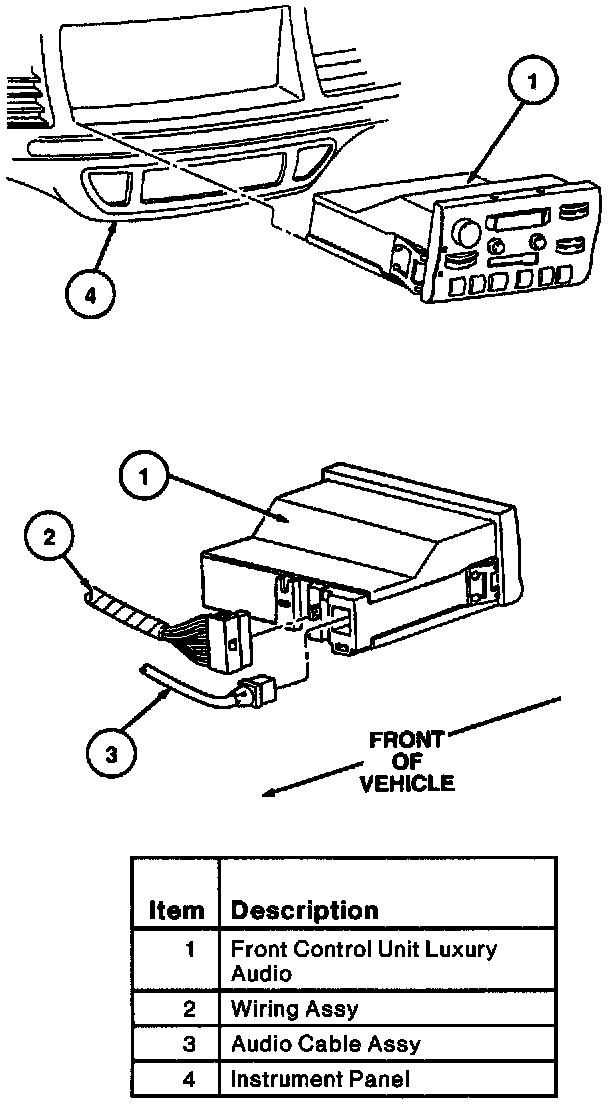 1

4

1

2

3

FRONT OF VEHICLE

| Item | Description |
|---|---|
| 1 | Front Control Unit Luxury Audio |
| 2 | Wiring Assy |
| 3 | Audio Cable Assy |
| 4 | Instrument Panel |