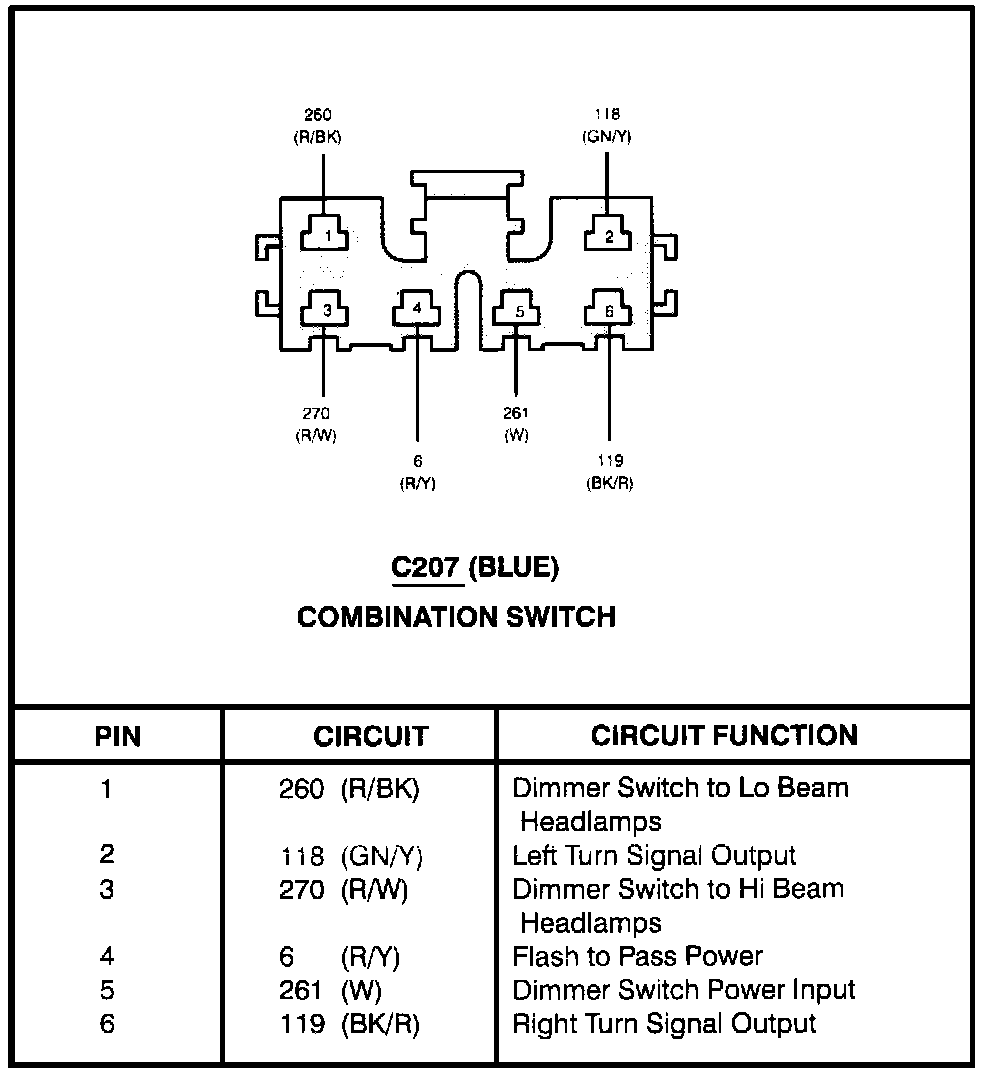 260
(R/BK)

118
(GN/Y)

1

2

3

4

5

6

270
(R/W)

6
(R/Y)

261
(W)

119
(BK/R)

C207 (BLUE)
COMBINATION SWITCH

| PIN | CIRCUIT | CIRCUIT FUNCTION |
|---|---|---|
| 1 | 260 (R/BK) | Dimmer Switch to Lo Beam Headlamps |
| 2 | 118 (GN/Y) | Left Turn Signal Output |
| 3 | 270 (R/W) | Dimmer Switch to Hi Beam Headlamps |
| 4 | 6 (R/Y) | Flash to Pass Power |
| 5 | 261 (W) | Dimmer Switch Power Input |
| 6 | 119 (BK/R) | Right Turn Signal Output |