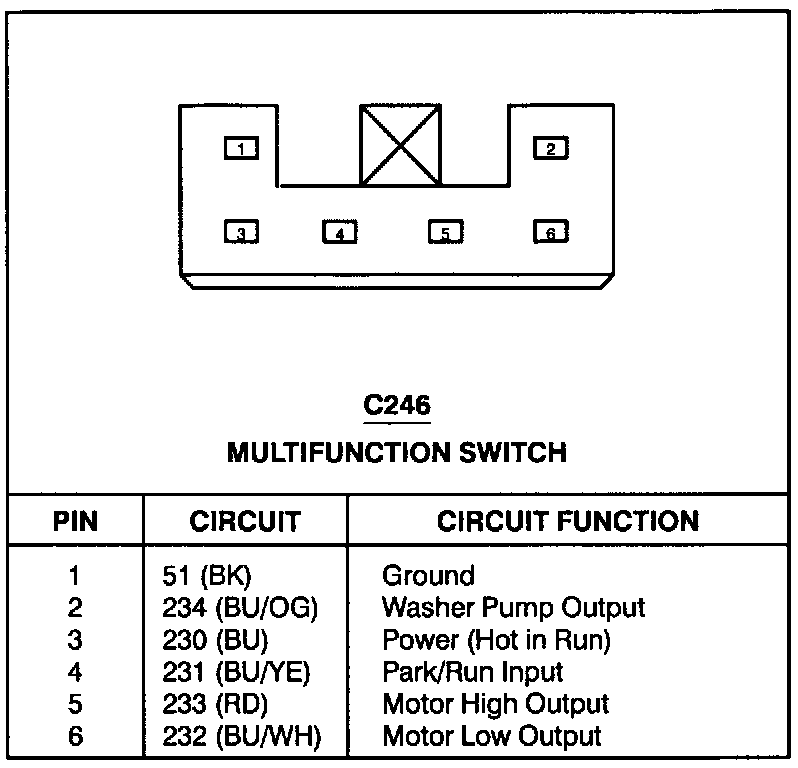 1
2
3
4
5
6

C246
MULTIFUNCTION SWITCH

| PIN | CIRCUIT | CIRCUIT FUNCTION |
|---|---|---|
| 1 | 51 (BK) | Ground |
| 2 | 234 (BU/OG) | Washer Pump Output |
| 3 | 230 (BU) | Power (Hot in Run) |
| 4 | 231 (BU/YE) | Park/Run Input |
| 5 | 233 (RD) | Motor High Output |
| 6 | 232 (BU/WH) | Motor Low Output |