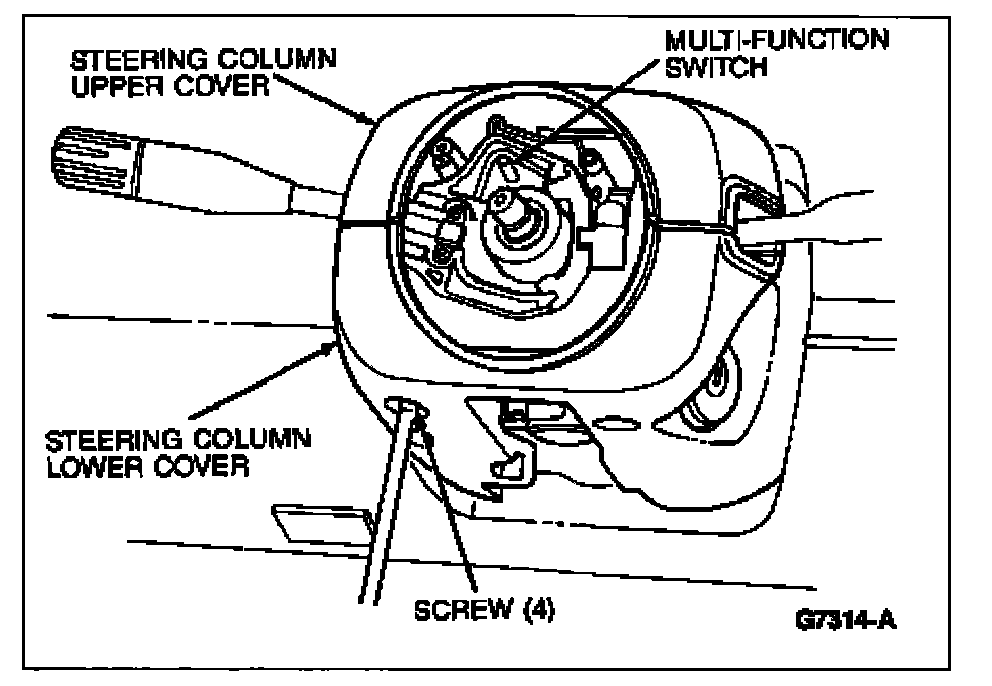 STEERING COLUMN UPPER COVER

MULTI-FUNCTION SWITCH

STEERING COLUMN LOWER COVER

SCREW (4)

G7314-A