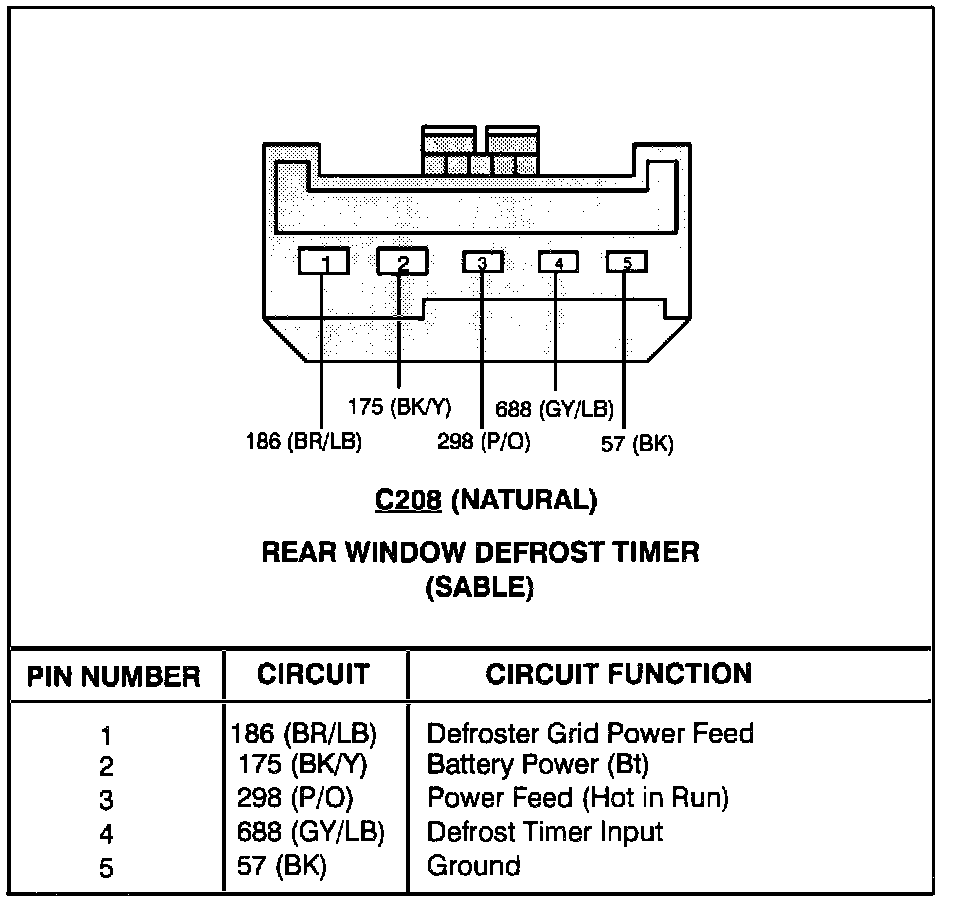 1 2 3 4 5

175 (BK/Y)
688 (GY/LB)
186 (BR/LB)
298 (P/O)
57 (BK)

C208 (NATURAL)

REAR WINDOW DEFROST TIMER
(SABLE)

| PIN NUMBER | CIRCUIT | CIRCUIT FUNCTION |
|---|---|---|
| 1 | 186 (BR/LB) | Defroster Grid Power Feed |
| 2 | 175 (BK/Y) | Battery Power (Bt) |
| 3 | 298 (P/O) | Power Feed (Hot in Run) |
| 4 | 688 (GY/LB) | Defrost Timer Input |
| 5 | 57 (BK) | Ground |