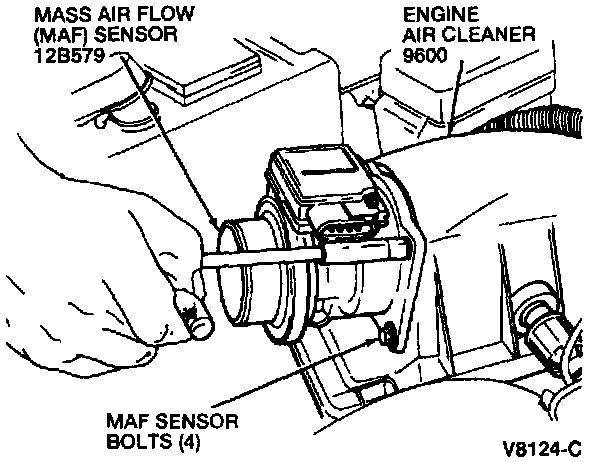 MASS AIR FLOW
(MAF) SENSOR
12B579

ENGINE
AIR CLEANER
9600

MAF SENSOR
BOLTS (4)

V8124-C