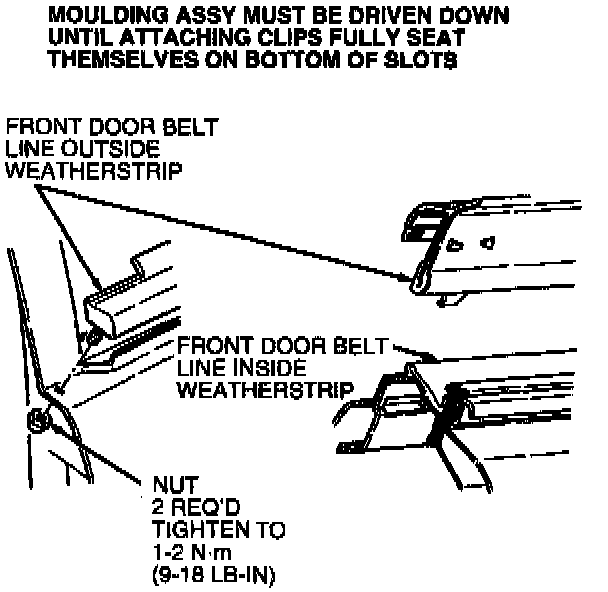 MOULDING ASSY MUST BE DRIVEN DOWN UNTIL ATTACHING CLIPS FULLY SEAT THEMSELVES ON BOTTOM OF SLOTS

FRONT DOOR BELT LINE OUTSIDE WEATHERSTRIP

FRONT DOOR BELT LINE INSIDE WEATHERSTRIP

NUT
2 REQ'D
TIGHTEN TO
1-2 N·m
(9-18 LB-IN)