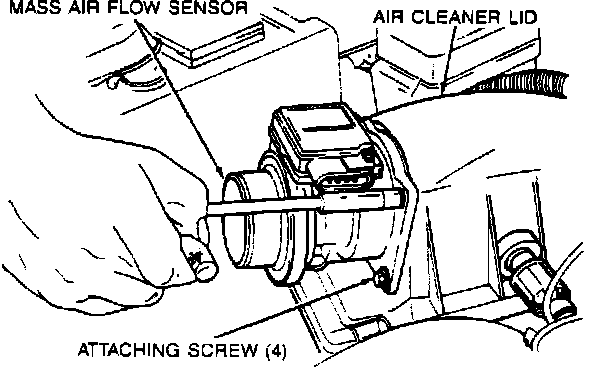 MASS AIR FLOW SENSOR

AIR CLEANER LID

ATTACHING SCREW (4)