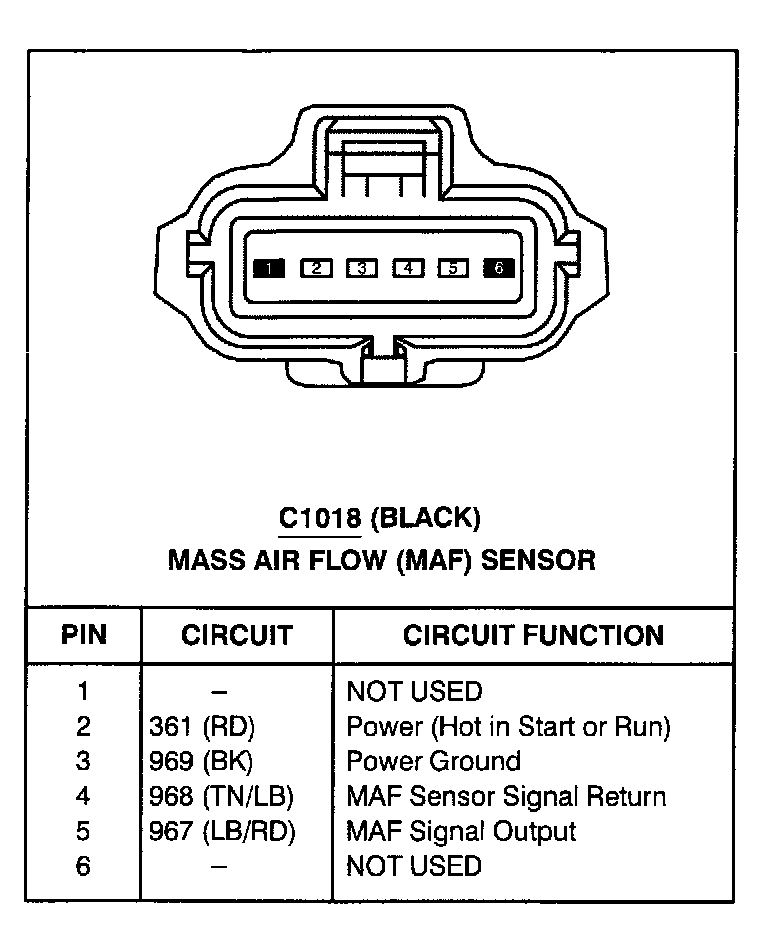 1 2 3 4 5 6

C1018 (BLACK)
MASS AIR FLOW (MAF) SENSOR

| PIN | CIRCUIT | CIRCUIT FUNCTION |
|---|---|---|
| 1 | – | NOT USED |
| 2 | 361 (RD) | Power (Hot in Start or Run) |
| 3 | 969 (BK) | Power Ground |
| 4 | 968 (TN/LB) | MAF Sensor Signal Return |
| 5 | 967 (LB/RD) | MAF Signal Output |
| 6 | – | NOT USED |