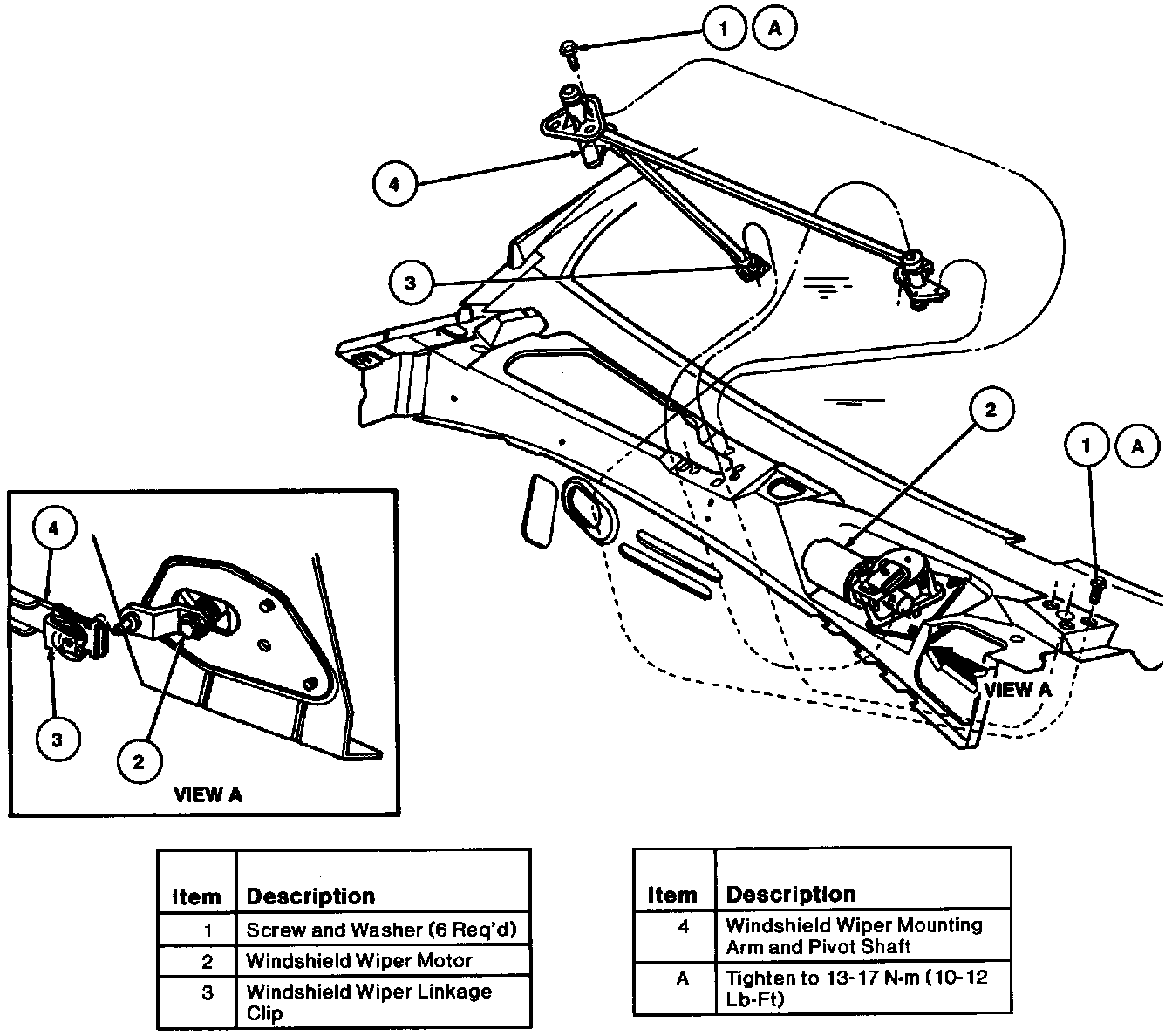 1 A

4

3

2

1 A

VIEW A

4

3

2

VIEW A

| Item | Description |
|---|---|
| 1 | Screw and Washer (6 Req'd) |
| 2 | Windshield Wiper Motor |
| 3 | Windshield Wiper Linkage Clip |

| Item | Description |
|---|---|
| 4 | Windshield Wiper Mounting Arm and Pivot Shaft |
| A | Tighten to 13-17 N·m (10-12 Lb-Ft) |