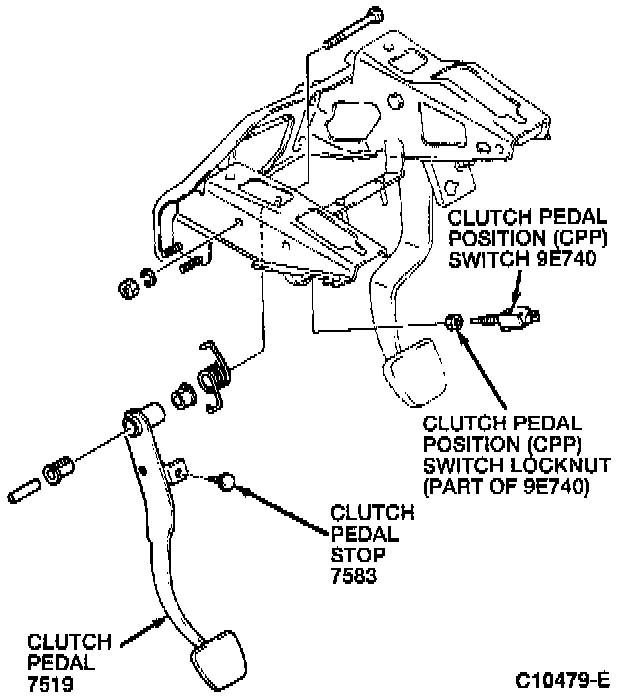 CLUTCH PEDAL POSITION (CPP) SWITCH 9E740

CLUTCH PEDAL POSITION (CPP) SWITCH LOCKNUT (PART OF 9E740)

CLUTCH PEDAL STOP 7583

CLUTCH PEDAL 7519

C10479-E