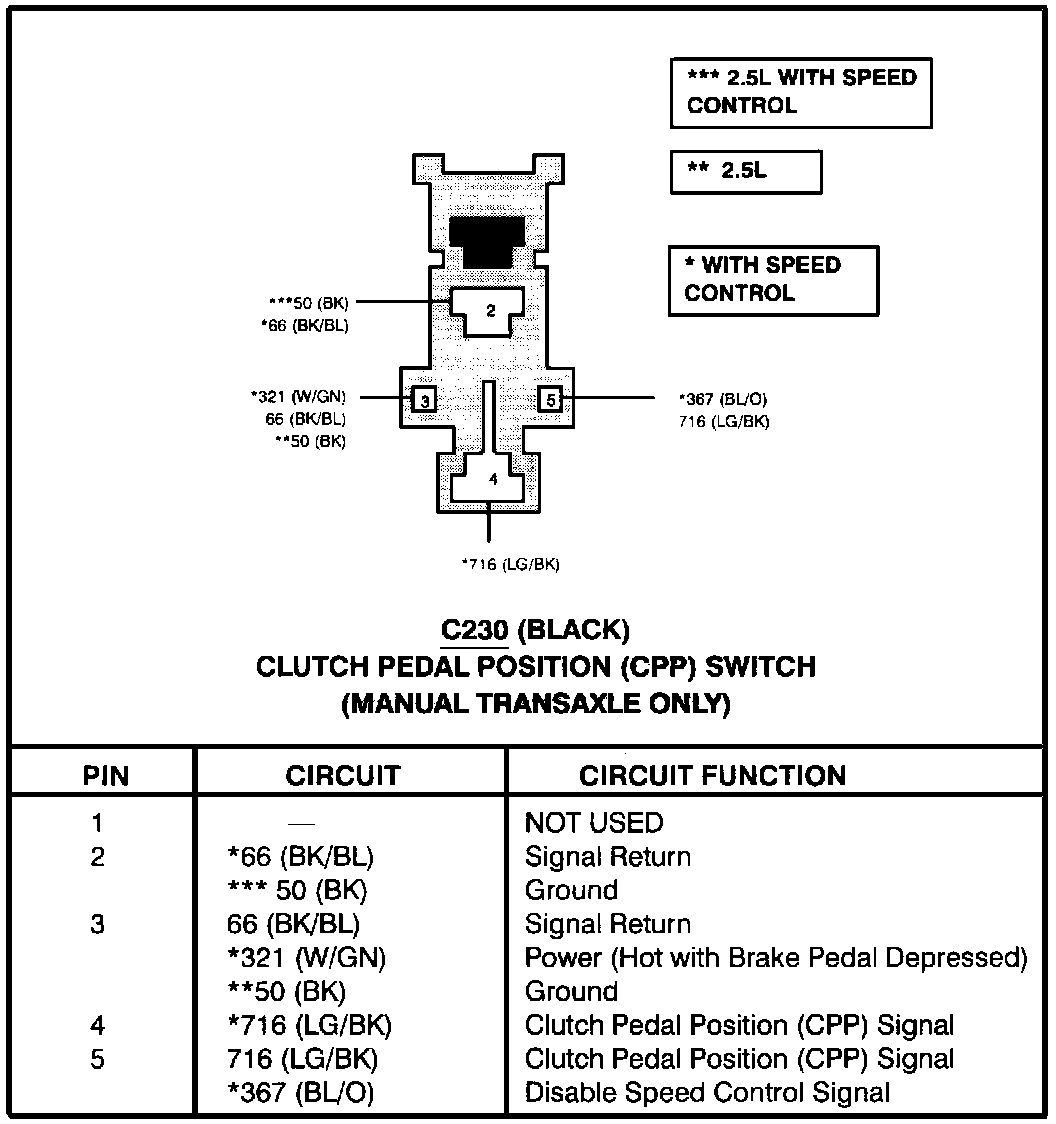 *** 2.5L WITH SPEED CONTROL

** 2.5L

* WITH SPEED CONTROL

***50 (BK)
*66 (BK/BL)

2

*321 (W/GN)
66 (BK/BL)
**50 (BK)

3

5

*367 (BL/O)
716 (LG/BK)

4

*716 (LG/BK)

C230 (BLACK)
CLUTCH PEDAL POSITION (CPP) SWITCH
(MANUAL TRANSAXLE ONLY)

| PIN | CIRCUIT | CIRCUIT FUNCTION |
|---|---|---|
| 1 | — | NOT USED |
| 2 | *66 (BK/BL) | Signal Return |
| | *** 50 (BK) | Ground |
| 3 | 66 (BK/BL) | Signal Return |
| | *321 (W/GN) | Power (Hot with Brake Pedal Depressed) |
| | **50 (BK) | Ground |
| 4 | *716 (LG/BK) | Clutch Pedal Position (CPP) Signal |
| 5 | 716 (LG/BK) | Clutch Pedal Position (CPP) Signal |
| | *367 (BL/O) | Disable Speed Control Signal |