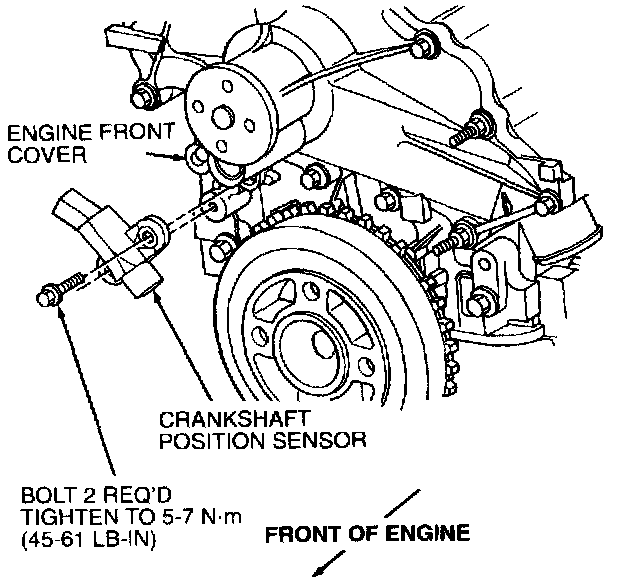 ENGINE FRONT COVER

CRANKSHAFT POSITION SENSOR

BOLT 2 REQ'D TIGHTEN TO 5-7 N·m (45-61 LB-IN)

FRONT OF ENGINE