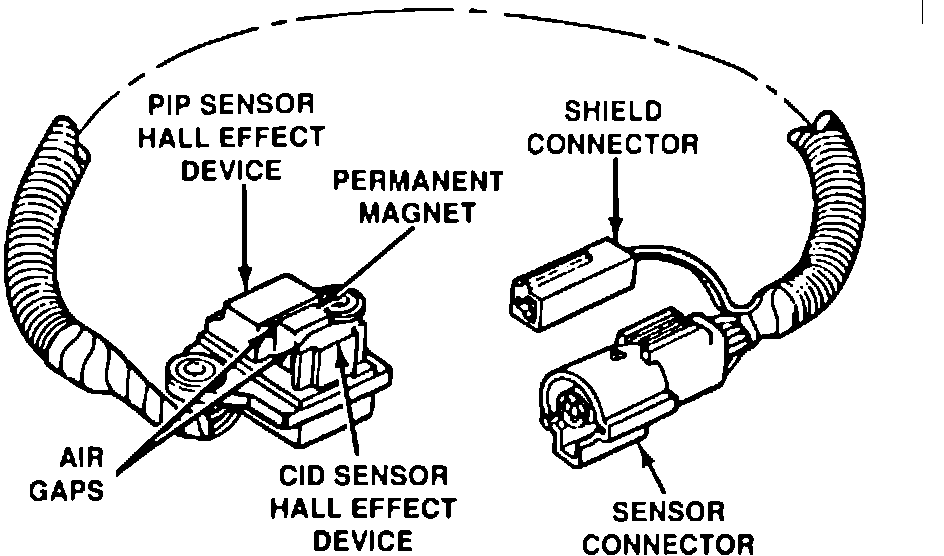 PIP SENSOR
HALL EFFECT
DEVICE

PERMANENT
MAGNET

SHIELD
CONNECTOR

AIR
GAPS

CID SENSOR
HALL EFFECT
DEVICE

SENSOR
CONNECTOR