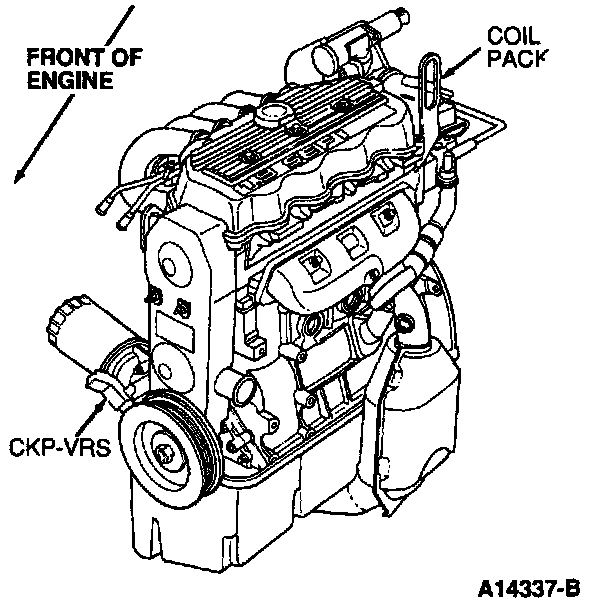 FRONT OF ENGINE

COIL PACK

CKP-VRS

A14337-B