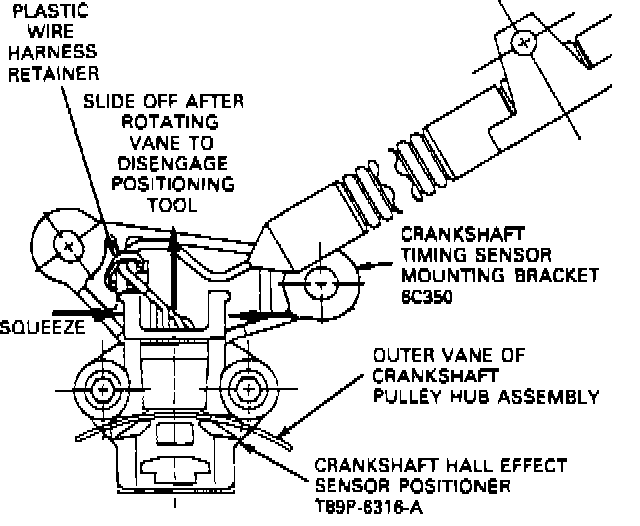 PLASTIC WIRE HARNESS RETAINER

SLIDE OFF AFTER ROTATING VANE TO DISENGAGE POSITIONING TOOL

CRANKSHAFT TIMING SENSOR MOUNTING BRACKET 6C350

SQUEEZE

OUTER VANE OF CRANKSHAFT PULLEY HUB ASSEMBLY

CRANKSHAFT HALL EFFECT SENSOR POSITIONER T89P-6316-A