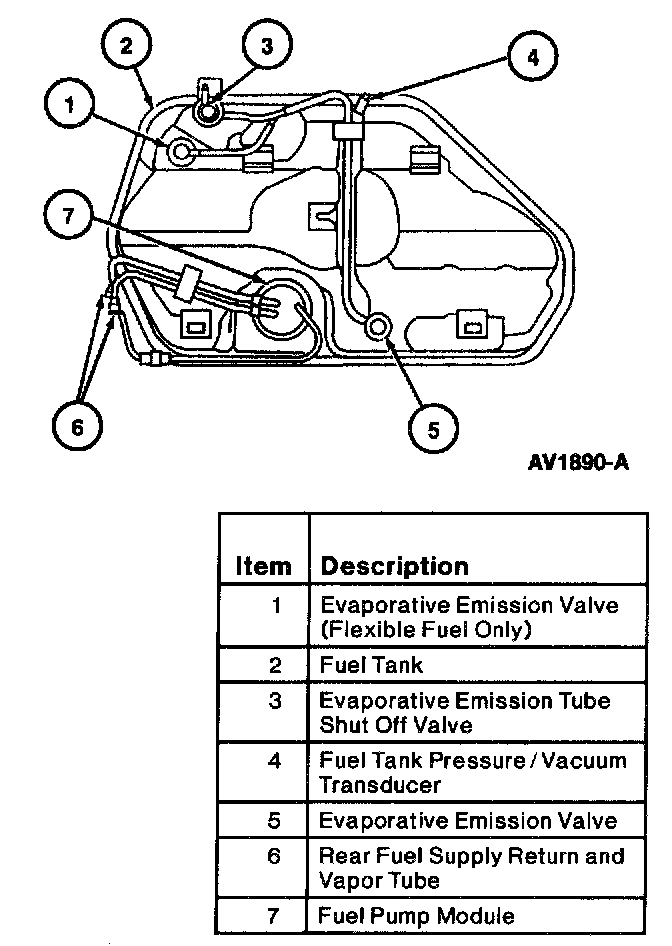 2
3
4
1
7
6
5

AV1890-A

| Item | Description |
|---|---|
| 1 | Evaporative Emission Valve (Flexible Fuel Only) |
| 2 | Fuel Tank |
| 3 | Evaporative Emission Tube Shut Off Valve |
| 4 | Fuel Tank Pressure / Vacuum Transducer |
| 5 | Evaporative Emission Valve |
| 6 | Rear Fuel Supply Return and Vapor Tube |
| 7 | Fuel Pump Module |