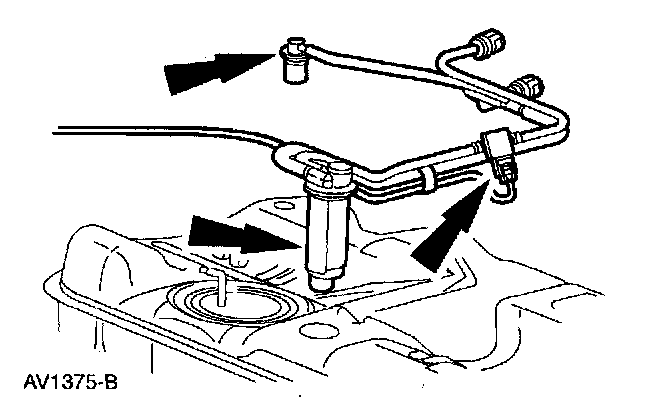 AV1375-B