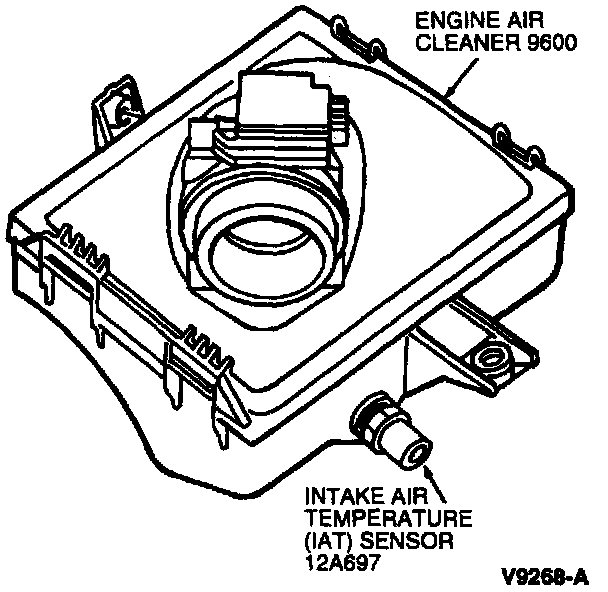 ENGINE AIR
CLEANER 9600

INTAKE AIR
TEMPERATURE
(IAT) SENSOR
12A697

V9268-A