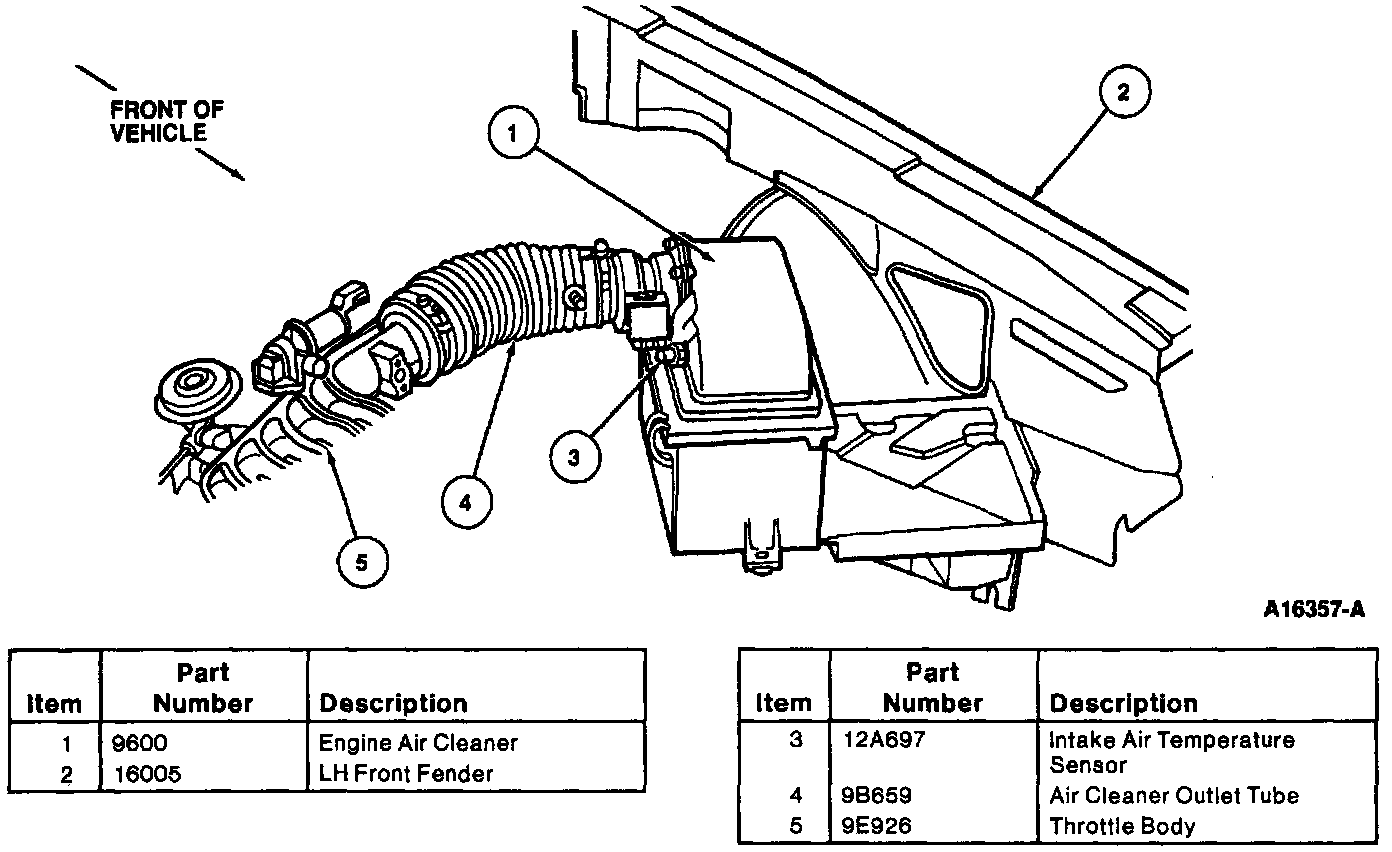 FRONT OF VEHICLE

1

2

3

4

5

A16357-A

| Item | Part Number | Description |
|---|---|---|
| 1 | 9600 | Engine Air Cleaner |
| 2 | 16005 | LH Front Fender |

| Item | Part Number | Description |
|---|---|---|
| 3 | 12A697 | Intake Air Temperature Sensor |
| 4 | 9B659 | Air Cleaner Outlet Tube |
| 5 | 9E926 | Throttle Body |