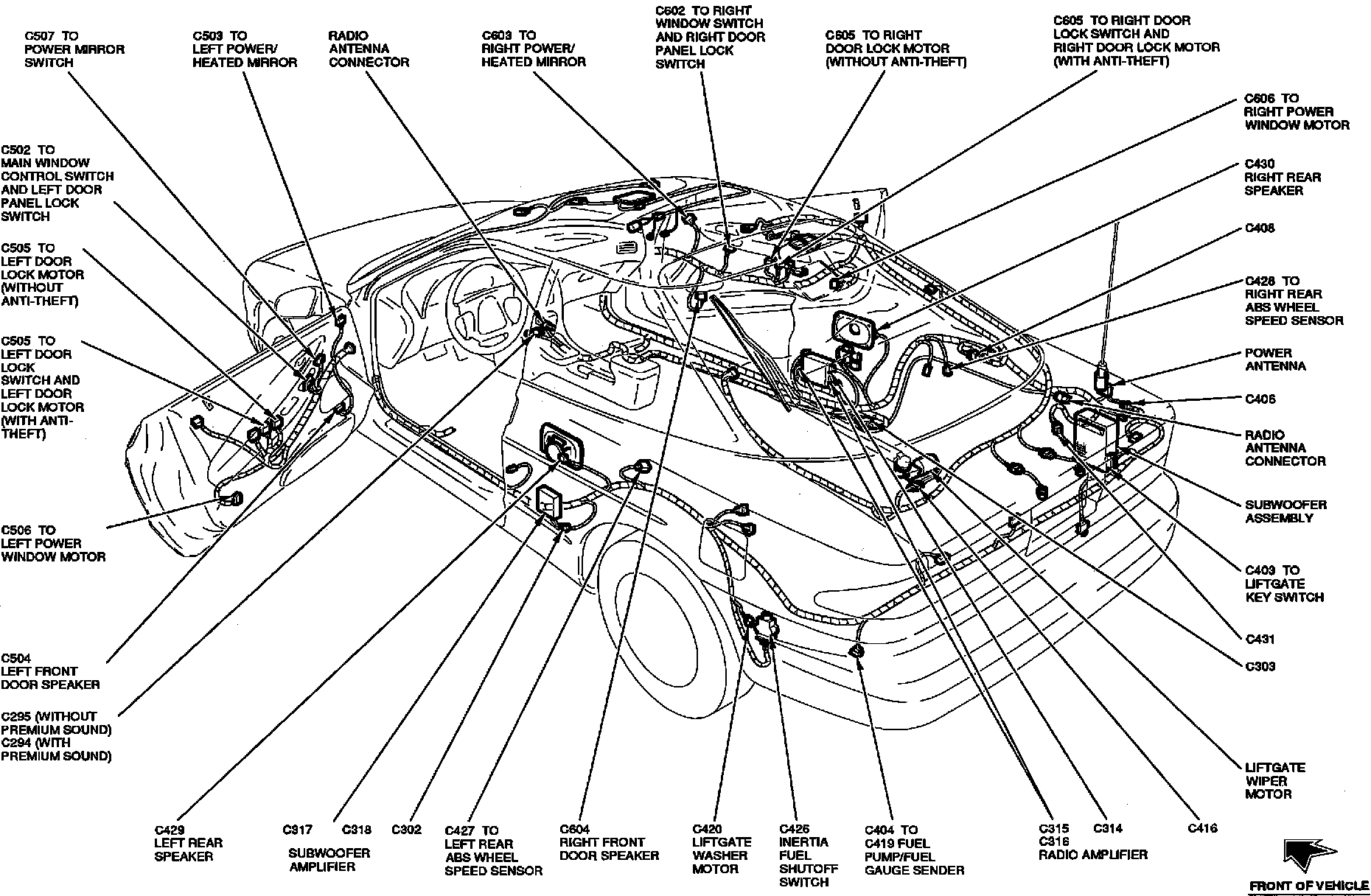 C507 TO POWER MIRROR SWITCH

C503 TO LEFT POWER/ HEATED MIRROR

RADIO ANTENNA CONNECTOR

C603 TO RIGHT POWER/ HEATED MIRROR

C602 TO RIGHT WINDOW SWITCH AND RIGHT DOOR PANEL LOCK SWITCH

C605 TO RIGHT DOOR LOCK MOTOR (WITHOUT ANTI-THEFT)

C605 TO RIGHT DOOR LOCK SWITCH AND RIGHT DOOR LOCK MOTOR (WITH ANTI-THEFT)

C606 TO RIGHT POWER WINDOW MOTOR

C430 RIGHT REAR SPEAKER

C408

C428 TO RIGHT REAR ABS WHEEL SPEED SENSOR

POWER ANTENNA

C405

RADIO ANTENNA CONNECTOR

SUBWOOFER ASSEMBLY

C403 TO LIFTGATE KEY SWITCH

C431

C303

LIFTGATE WIPER MOTOR

C502 TO MAIN WINDOW CONTROL SWITCH AND LEFT DOOR PANEL LOCK SWITCH

C505 TO LEFT DOOR LOCK MOTOR (WITHOUT ANTI-THEFT)

C505 TO LEFT DOOR LOCK SWITCH AND LEFT DOOR LOCK MOTOR (WITH ANTI-THEFT)

C506 TO LEFT POWER WINDOW MOTOR

C504 LEFT FRONT DOOR SPEAKER

C295 (WITHOUT PREMIUM SOUND) C294 (WITH PREMIUM SOUND)

C429 LEFT REAR SPEAKER

C317 C318 SUBWOOFER AMPLIFIER

C302

C427 TO LEFT REAR ABS WHEEL SPEED SENSOR

C604 RIGHT FRONT DOOR SPEAKER

C420 LIFTGATE WASHER MOTOR

C426 INERTIA FUEL SHUTOFF SWITCH

C404 TO C419 FUEL PUMP/FUEL GAUGE SENDER

C315 C316 RADIO AMPLIFIER

C314

C416

FRONT OF VEHICLE