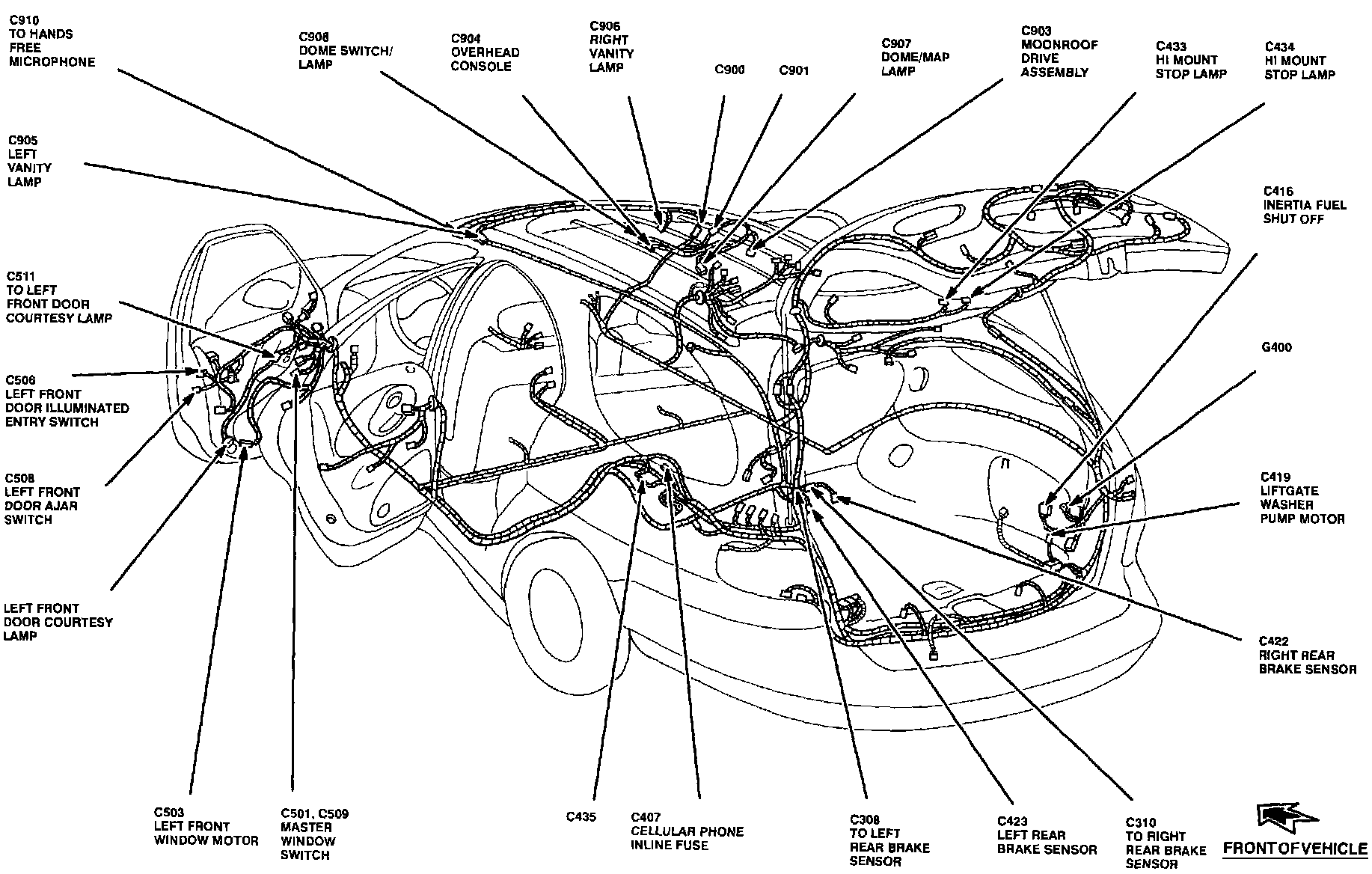 C910
TO HANDS
FREE
MICROPHONE

C908
DOME SWITCH/
LAMP

C904
OVERHEAD
CONSOLE

C906
RIGHT
VANITY
LAMP

C900

C901

C907
DOME/MAP
LAMP

C903
MOONROOF
DRIVE
ASSEMBLY

C433
HI MOUNT
STOP LAMP

C434
HI MOUNT
STOP LAMP

C905
LEFT
VANITY
LAMP

C416
INERTIA FUEL
SHUT OFF

C511
TO LEFT
FRONT DOOR
COURTESY LAMP

G400

C506
LEFT FRONT
DOOR ILLUMINATED
ENTRY SWITCH

C508
LEFT FRONT
DOOR AJAR
SWITCH

C419
LIFTGATE
WASHER
PUMP MOTOR

LEFT FRONT
DOOR COURTESY
LAMP

C422
RIGHT REAR
BRAKE SENSOR

C503
LEFT FRONT
WINDOW MOTOR

C501, C509
MASTER
WINDOW
SWITCH

C435

C407
CELLULAR PHONE
INLINE FUSE

C308
TO LEFT
REAR BRAKE
SENSOR

C423
LEFT REAR
BRAKE SENSOR

C310
TO RIGHT
REAR BRAKE
SENSOR

FRONT OF VEHICLE