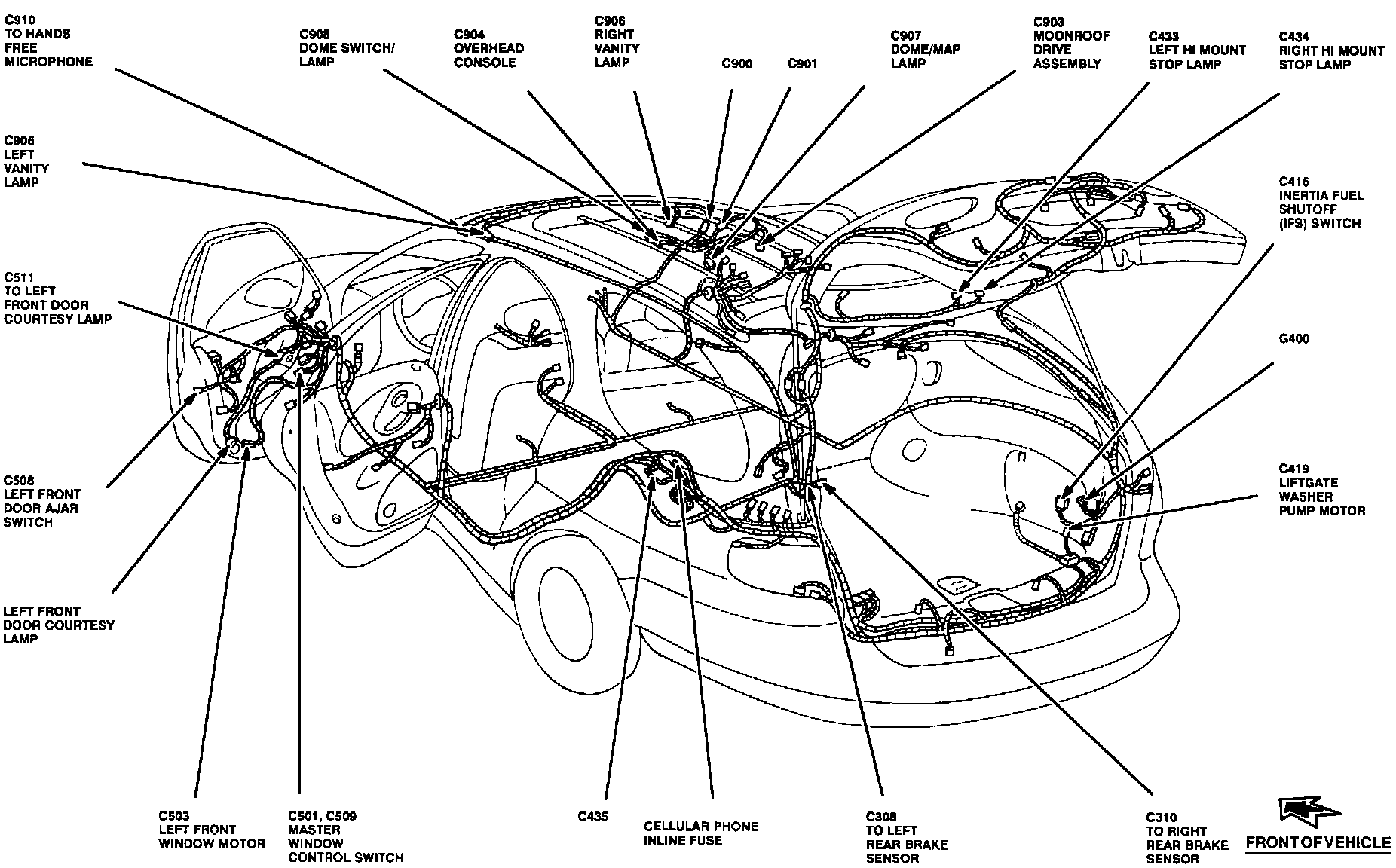 C910
TO HANDS
FREE
MICROPHONE

C908
DOME SWITCH/
LAMP

C904
OVERHEAD
CONSOLE

C906
RIGHT
VANITY
LAMP

C900

C901

C907
DOME/MAP
LAMP

C903
MOONROOF
DRIVE
ASSEMBLY

C433
LEFT HI MOUNT
STOP LAMP

C434
RIGHT HI MOUNT
STOP LAMP

C905
LEFT
VANITY
LAMP

C416
INERTIA FUEL
SHUTOFF
(IFS) SWITCH

C511
TO LEFT
FRONT DOOR
COURTESY LAMP

G400

C508
LEFT FRONT
DOOR AJAR
SWITCH

C419
LIFTGATE
WASHER
PUMP MOTOR

LEFT FRONT
DOOR COURTESY
LAMP

C503
LEFT FRONT
WINDOW MOTOR

C501, C509
MASTER
WINDOW
CONTROL SWITCH

C435

CELLULAR PHONE
INLINE FUSE

C308
TO LEFT
REAR BRAKE
SENSOR

C310
TO RIGHT
REAR BRAKE
SENSOR

FRONT OF VEHICLE