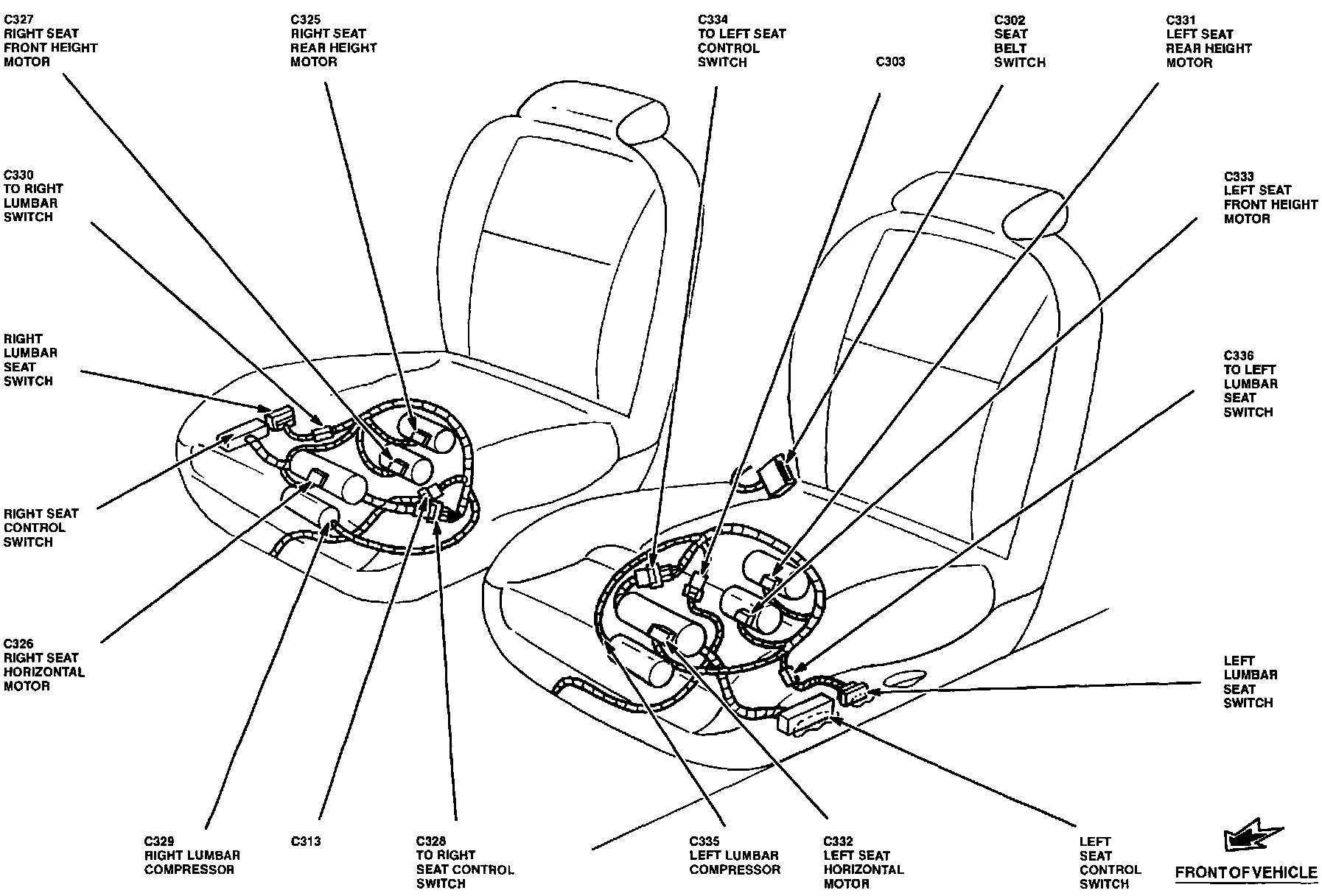 C327
RIGHT SEAT
FRONT HEIGHT
MOTOR

C325
RIGHT SEAT
REAR HEIGHT
MOTOR

C334
TO LEFT SEAT
CONTROL
SWITCH

C303

C302
SEAT
BELT
SWITCH

C331
LEFT SEAT
REAR HEIGHT
MOTOR

C330
TO RIGHT
LUMBAR
SWITCH

C333
LEFT SEAT
FRONT HEIGHT
MOTOR

RIGHT
LUMBAR
SEAT
SWITCH

C336
TO LEFT
LUMBAR
SEAT
SWITCH

RIGHT SEAT
CONTROL
SWITCH

C326
RIGHT SEAT
HORIZONTAL
MOTOR

LEFT
LUMBAR
SEAT
SWITCH

C329
RIGHT LUMBAR
COMPRESSOR

C313

C328
TO RIGHT
SEAT CONTROL
SWITCH

C335
LEFT LUMBAR
COMPRESSOR

C332
LEFT SEAT
HORIZONTAL
MOTOR

LEFT
SEAT
CONTROL
SWITCH

FRONT OF VEHICLE