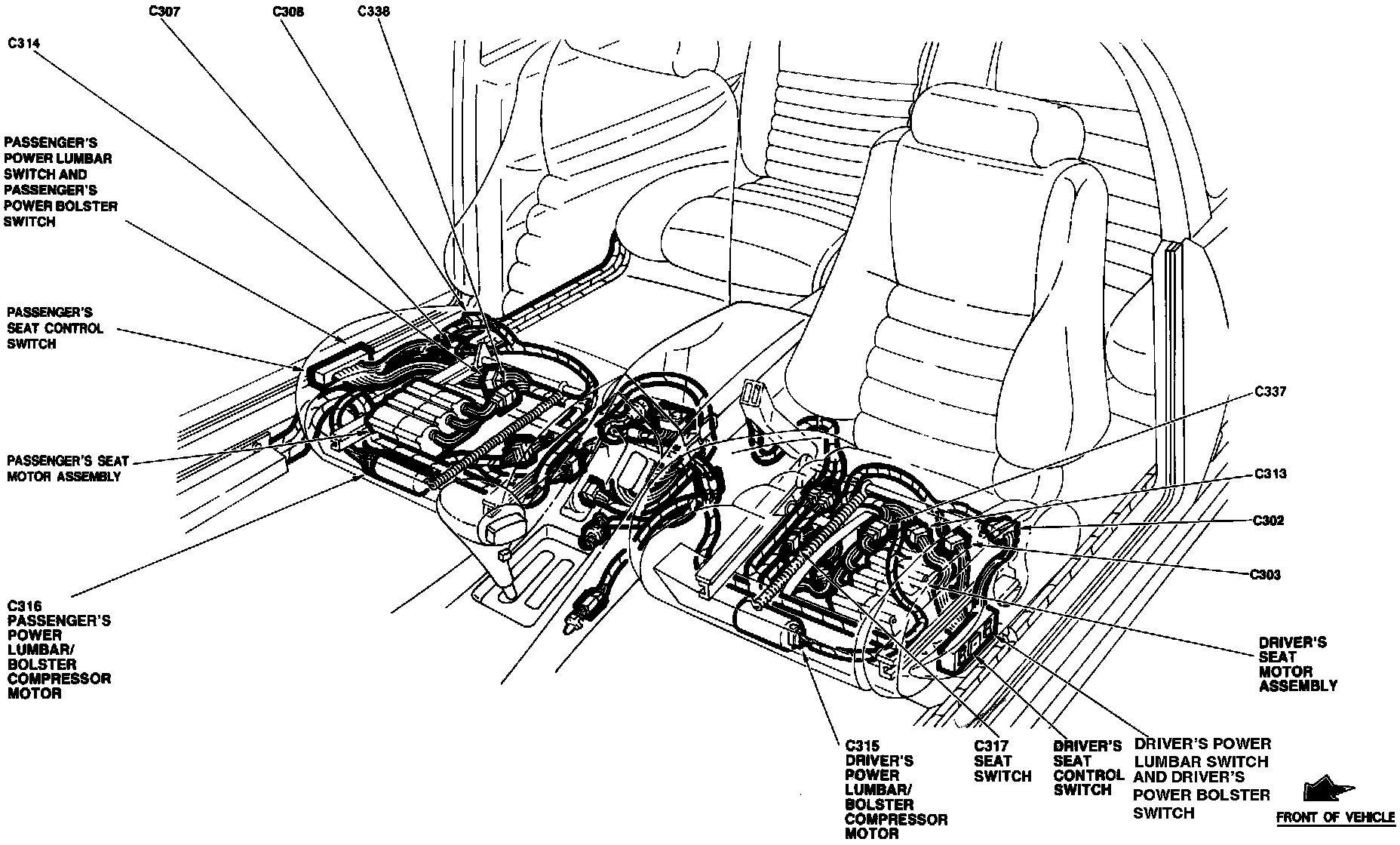 C307
C308
C338
C314

PASSENGER'S POWER LUMBAR SWITCH AND PASSENGER'S POWER BOLSTER SWITCH

PASSENGER'S SEAT CONTROL SWITCH

PASSENGER'S SEAT MOTOR ASSEMBLY

C316 PASSENGER'S POWER LUMBAR/ BOLSTER COMPRESSOR MOTOR

C337
C313
C302
C303

DRIVER'S SEAT MOTOR ASSEMBLY

C315 DRIVER'S POWER LUMBAR/ BOLSTER COMPRESSOR MOTOR

C317 SEAT SWITCH

DRIVER'S SEAT CONTROL SWITCH

DRIVER'S POWER LUMBAR SWITCH AND DRIVER'S POWER BOLSTER SWITCH

FRONT OF VEHICLE