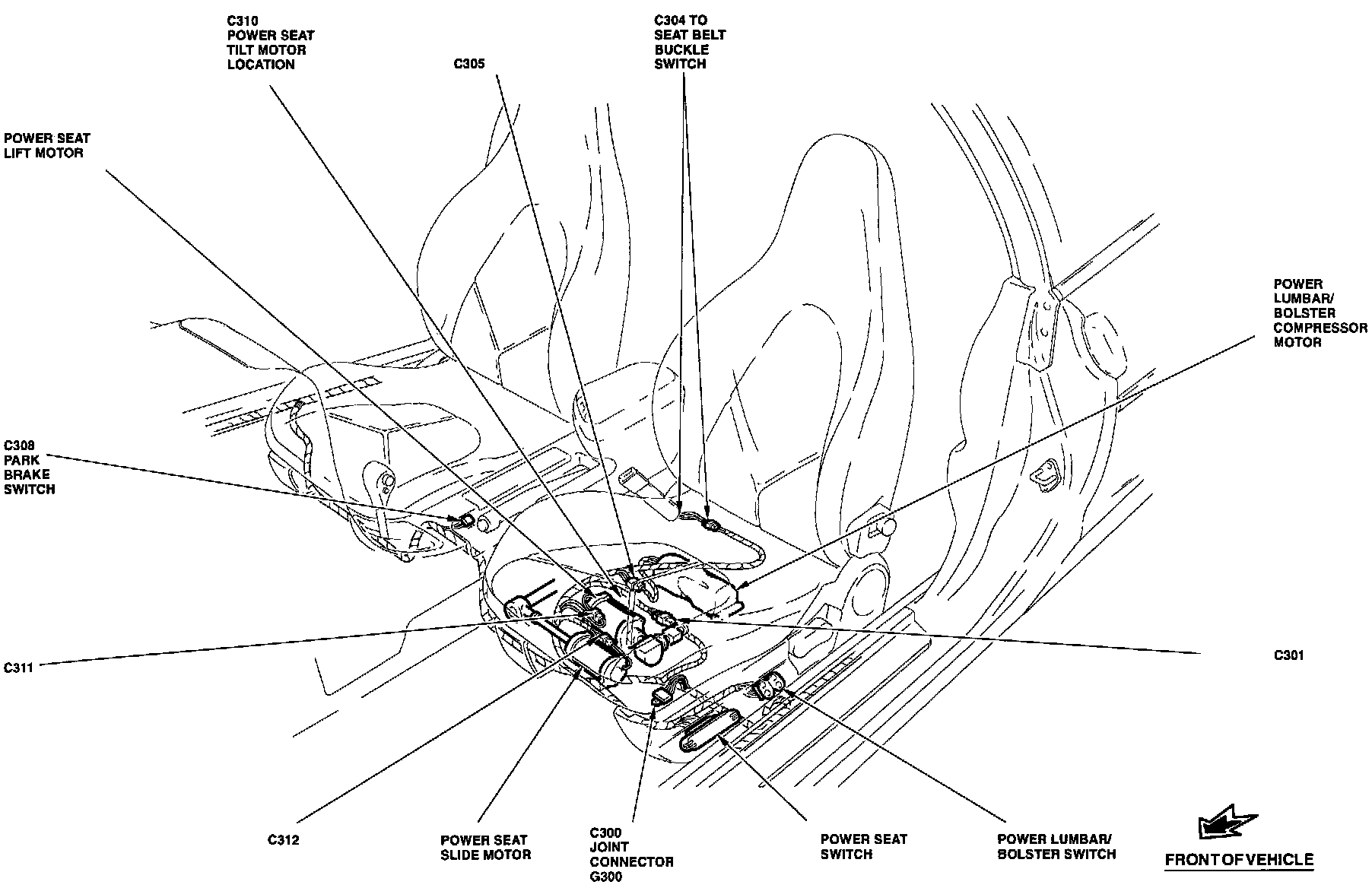 C310
POWER SEAT
TILT MOTOR
LOCATION

C305

C304 TO
SEAT BELT
BUCKLE
SWITCH

POWER SEAT
LIFT MOTOR

POWER
LUMBAR/
BOLSTER
COMPRESSOR
MOTOR

C308
PARK
BRAKE
SWITCH

C311

C301

C312

POWER SEAT
SLIDE MOTOR

C300
JOINT
CONNECTOR
G300

POWER SEAT
SWITCH

POWER LUMBAR/
BOLSTER SWITCH

FRONT OF VEHICLE