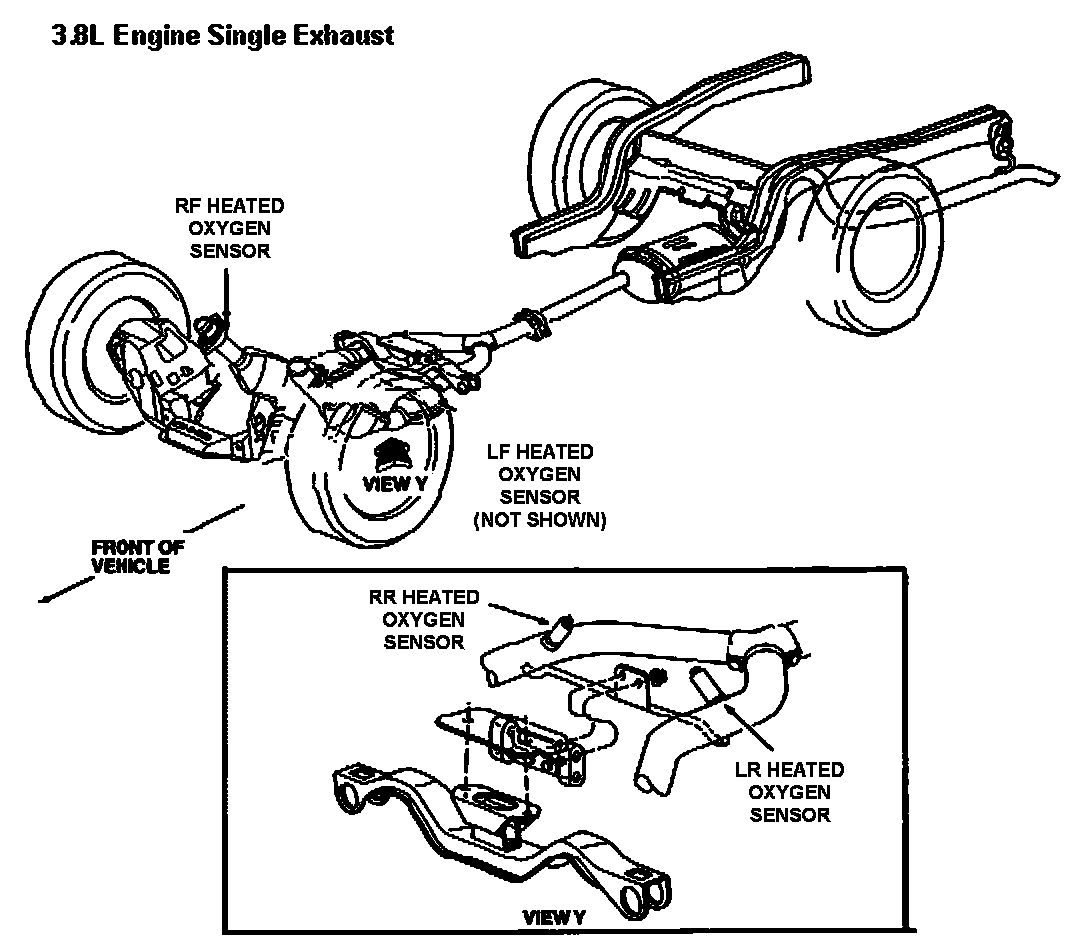 3.8L Engine Single Exhaust

RF HEATED OXYGEN SENSOR

VIEW Y

LF HEATED OXYGEN SENSOR (NOT SHOWN)

FRONT OF VEHICLE

RR HEATED OXYGEN SENSOR

LR HEATED OXYGEN SENSOR

VIEW Y