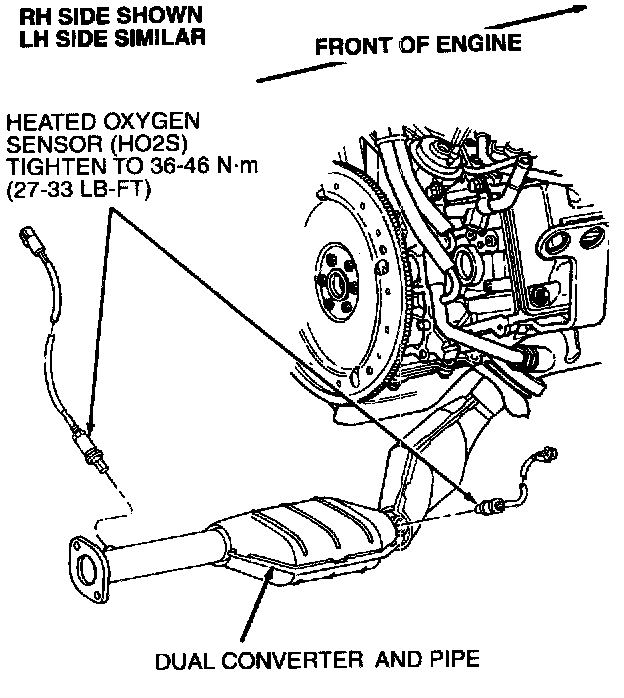 RH SIDE SHOWN
LH SIDE SIMILAR

FRONT OF ENGINE

HEATED OXYGEN SENSOR (HO2S) TIGHTEN TO 36-46 N·m (27-33 LB-FT)

DUAL CONVERTER AND PIPE