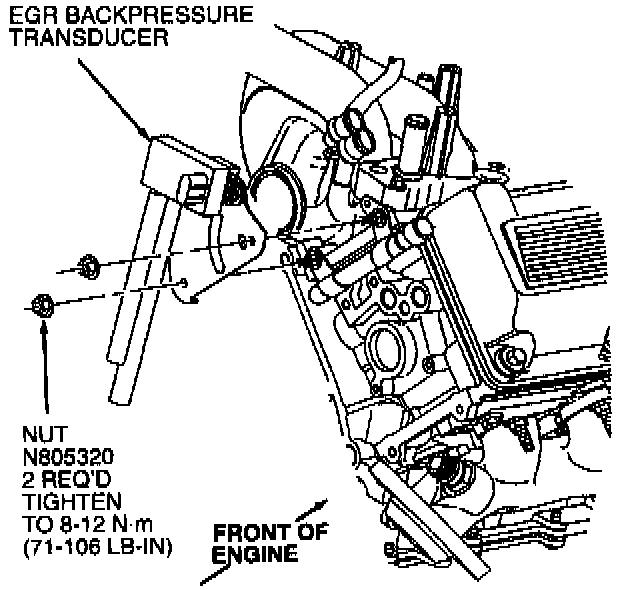 EGR BACKPRESSURE TRANSDUCER

NUT
N805320
2 REQ'D
TIGHTEN
TO 8-12 N·m
(71-106 LB-IN)

FRONT OF ENGINE