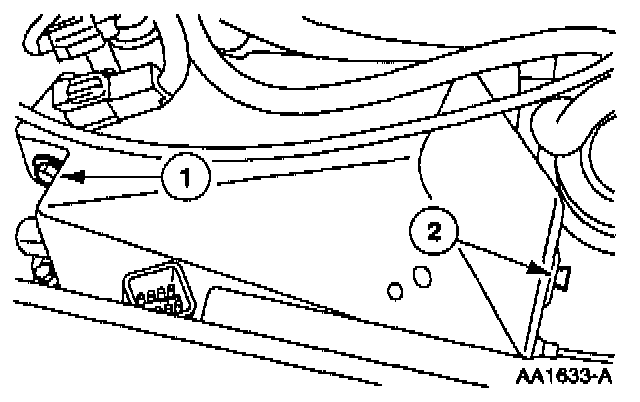 1
2
AA1633-A