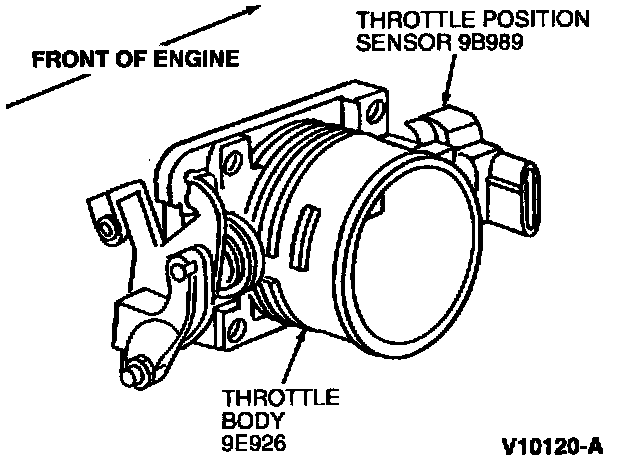 FRONT OF ENGINE

THROTTLE POSITION SENSOR 9B989

THROTTLE BODY 9E926

V10120-A