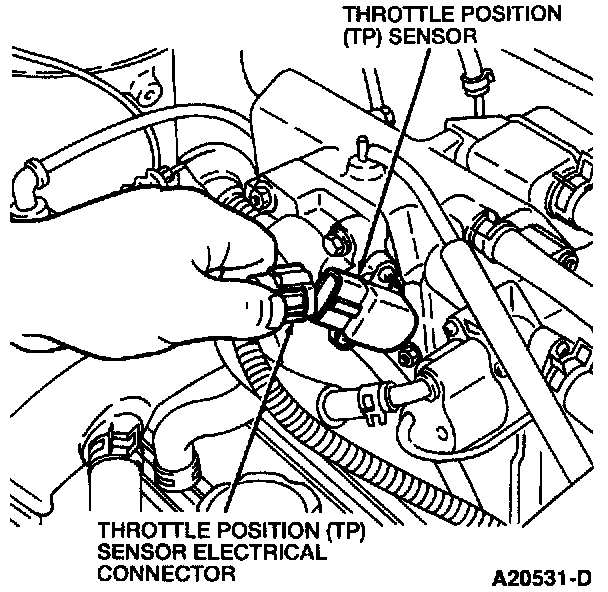 THROTTLE POSITION (TP) SENSOR

THROTTLE POSITION (TP) SENSOR ELECTRICAL CONNECTOR

A20531-D