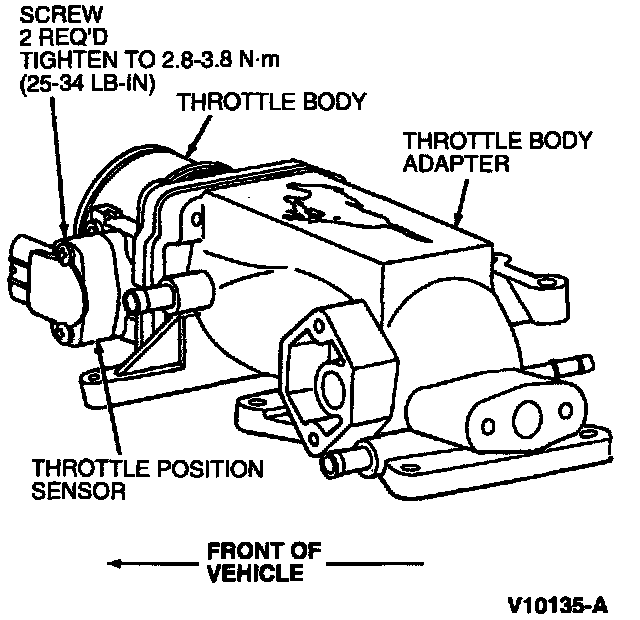 SCREW
2 REQ'D
TIGHTEN TO 2.8-3.8 N·m
(25-34 LB-IN)

THROTTLE BODY

THROTTLE BODY ADAPTER

THROTTLE POSITION SENSOR

FRONT OF VEHICLE

V10135-A