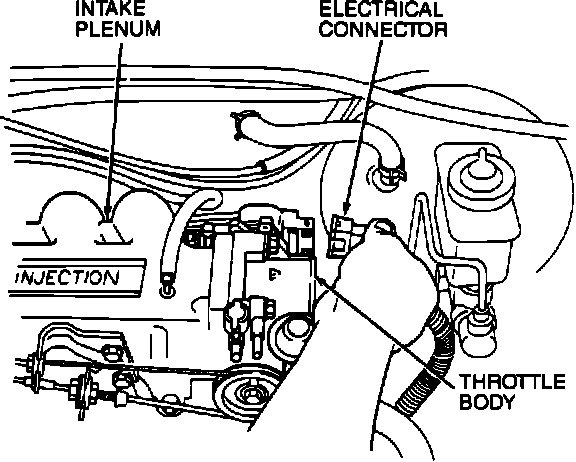 INTAKE PLENUM

ELECTRICAL CONNECTOR

INJECTION

THROTTLE BODY