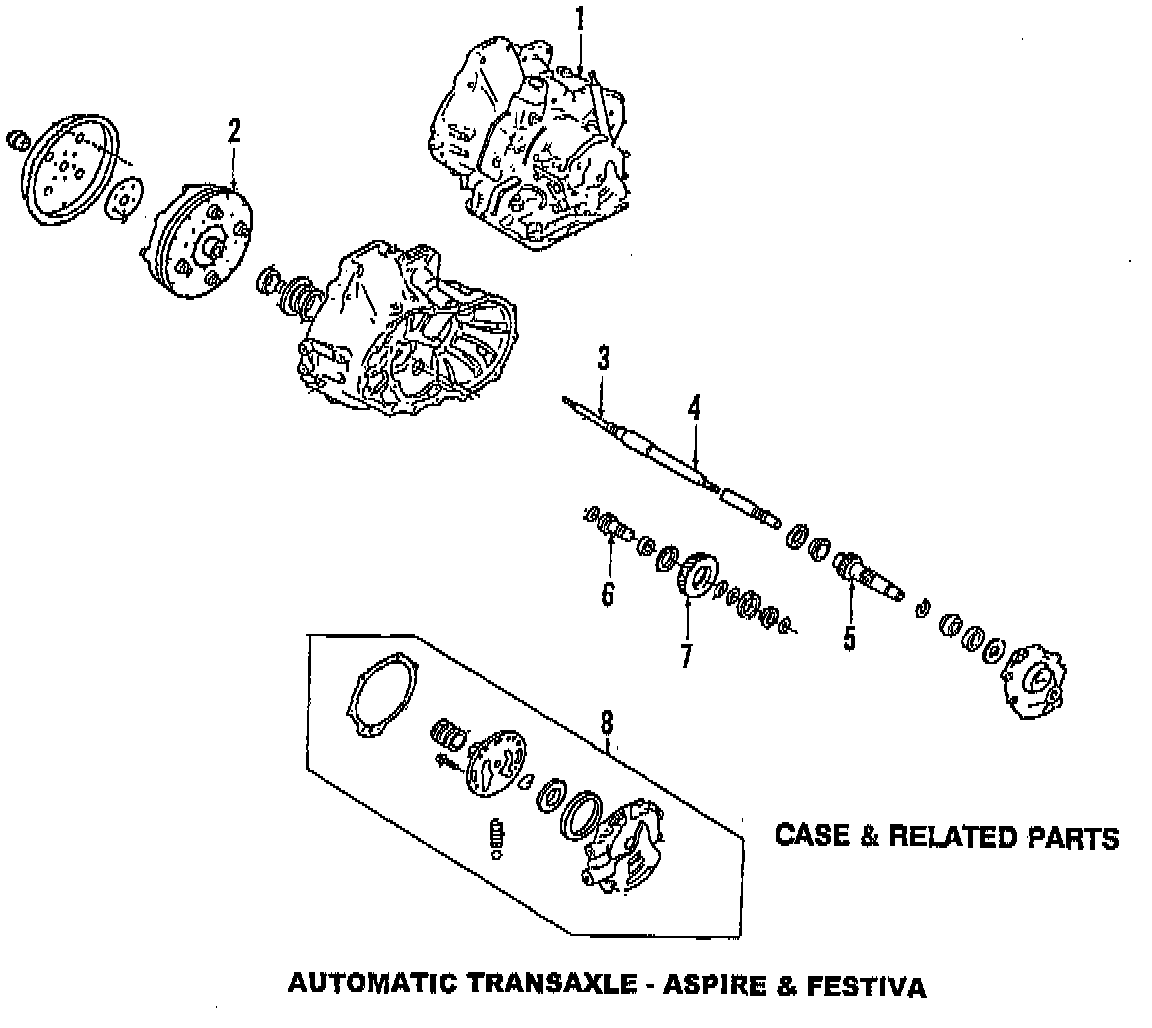 1
2
3
4
6
7
5
8
CASE & RELATED PARTS
AUTOMATIC TRANSAXLE - ASPIRE & FESTIVA