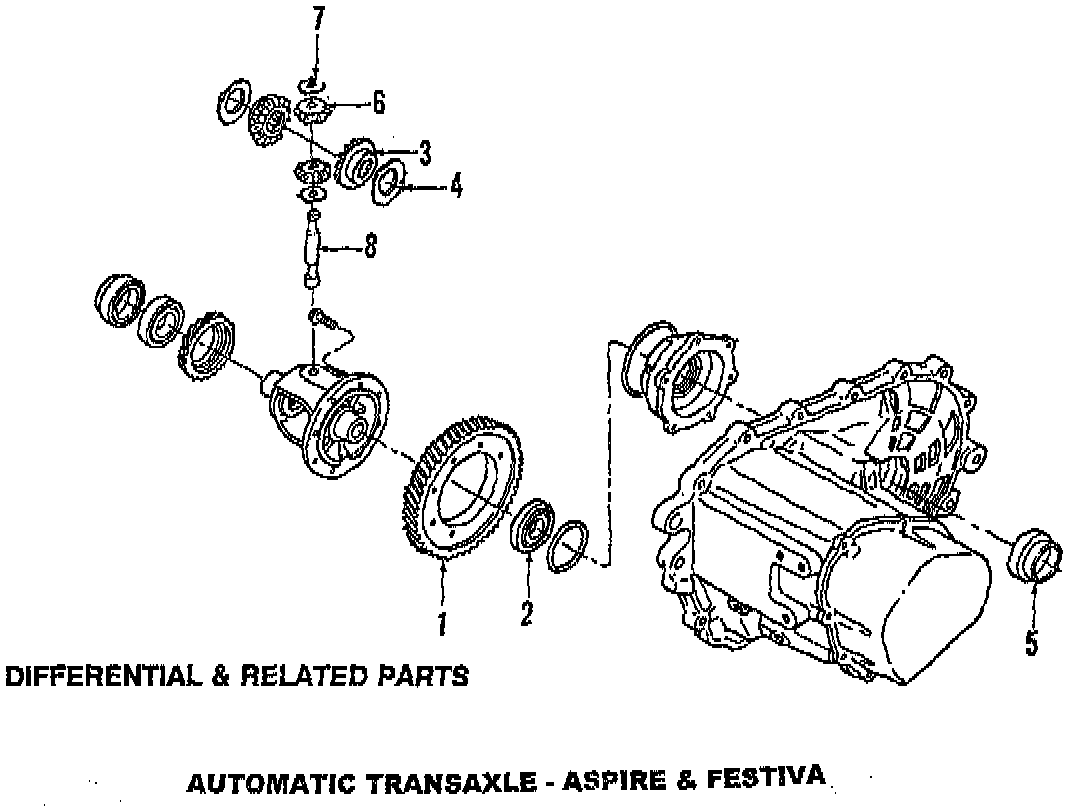 7
6
3
4
8
1
2
5
DIFFERENTIAL & RELATED PARTS

AUTOMATIC TRANSAXLE - ASPIRE & FESTIVA