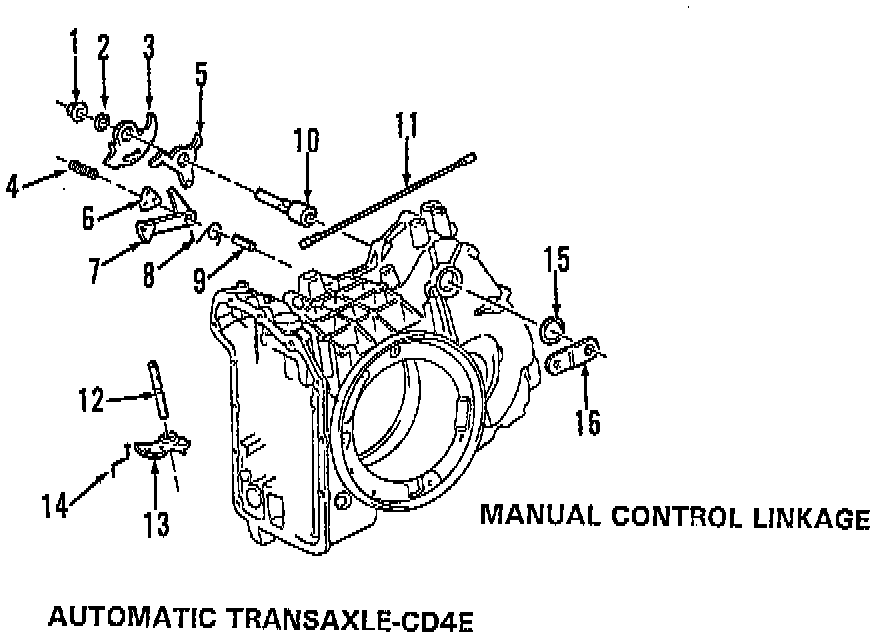 1
2
3
5
10
11
4
6
7
8
9
15
16
12
14
13

MANUAL CONTROL LINKAGE

AUTOMATIC TRANSAXLE-CD4E