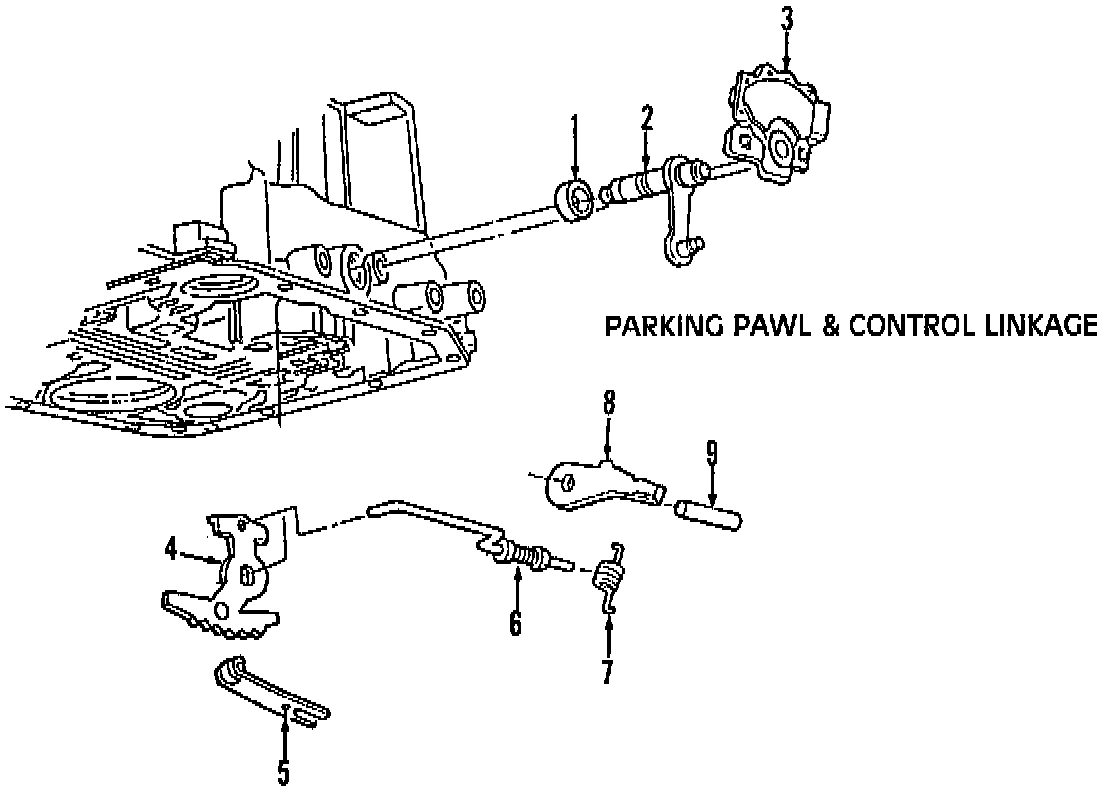 3
1
2
PARKING PAWL & CONTROL LINKAGE
8
9
4
6
7
5