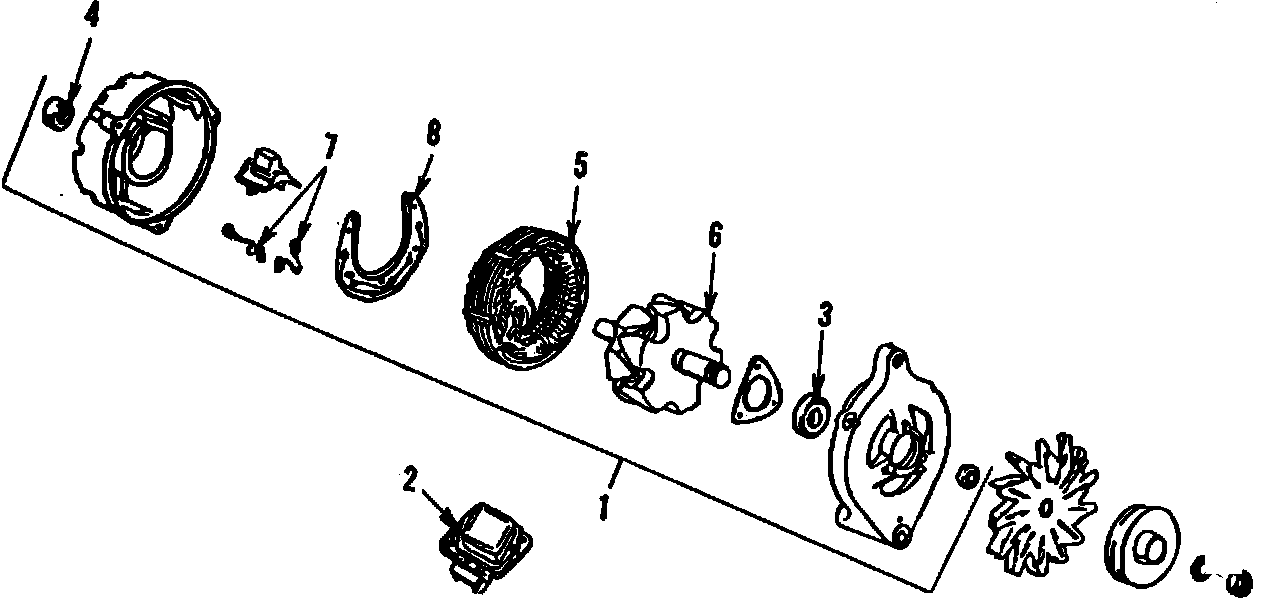 4
7
8
5
6
3
2
1