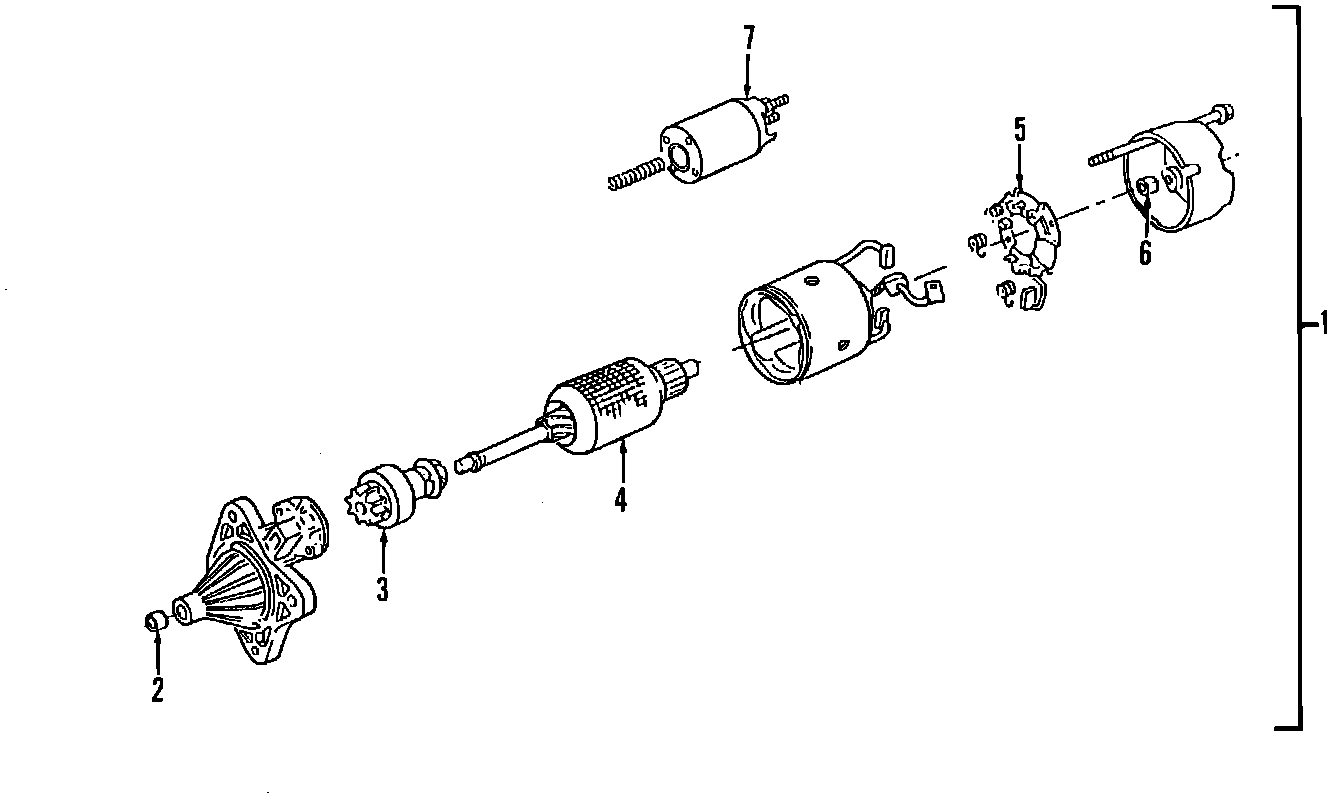 7
5
6
1
4
3
2