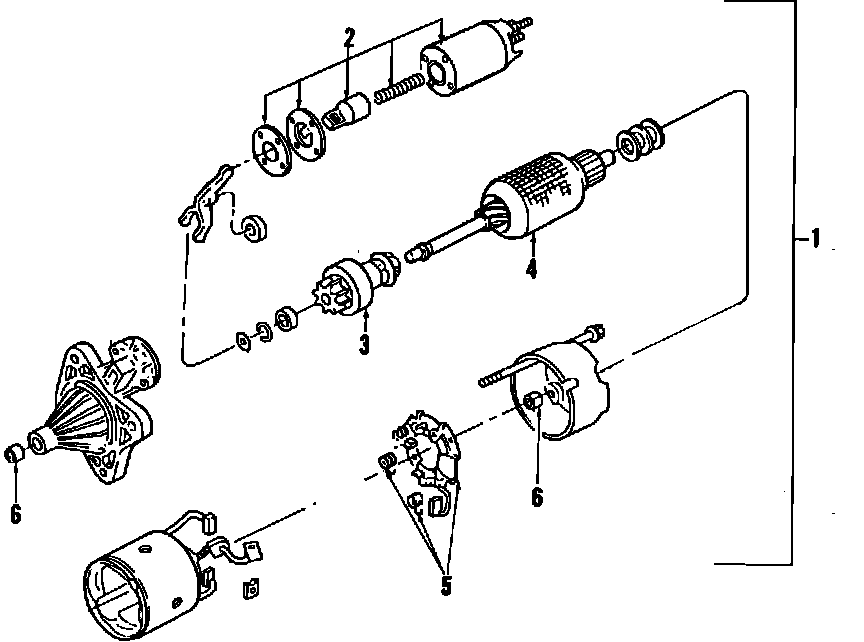 2
1
4
3
6
6
5