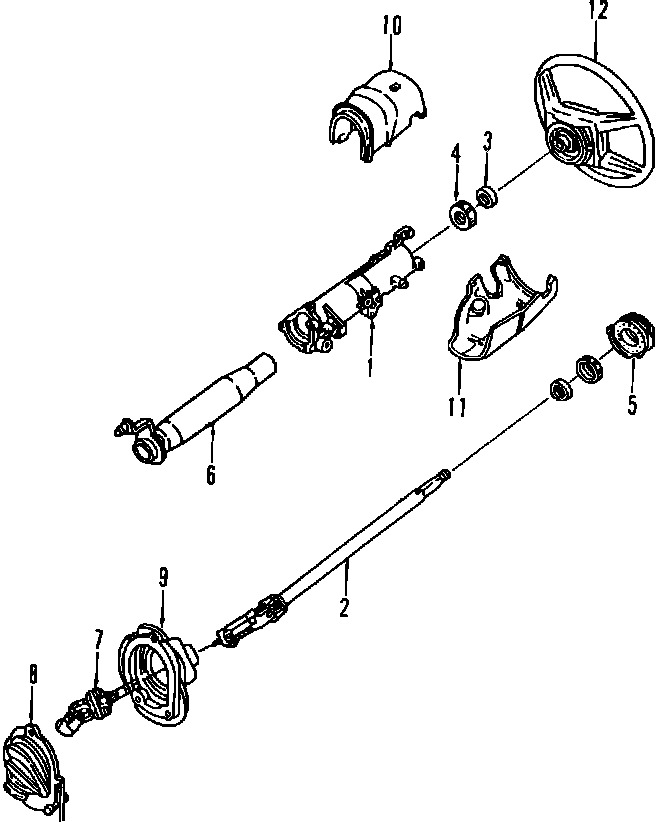 10
12
4
3
1
11
5
6
2
9
7
8